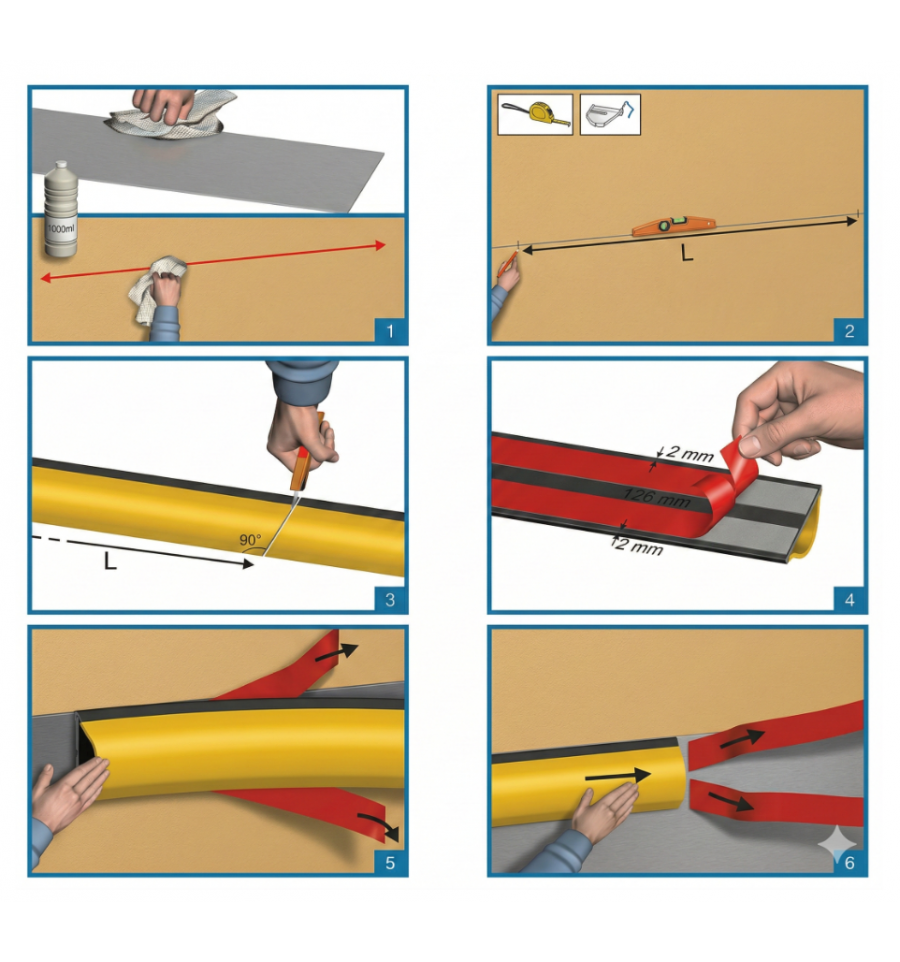 1000ml

1

L

2

90°

L

3

2 mm

126 mm

2 mm

4

5

6