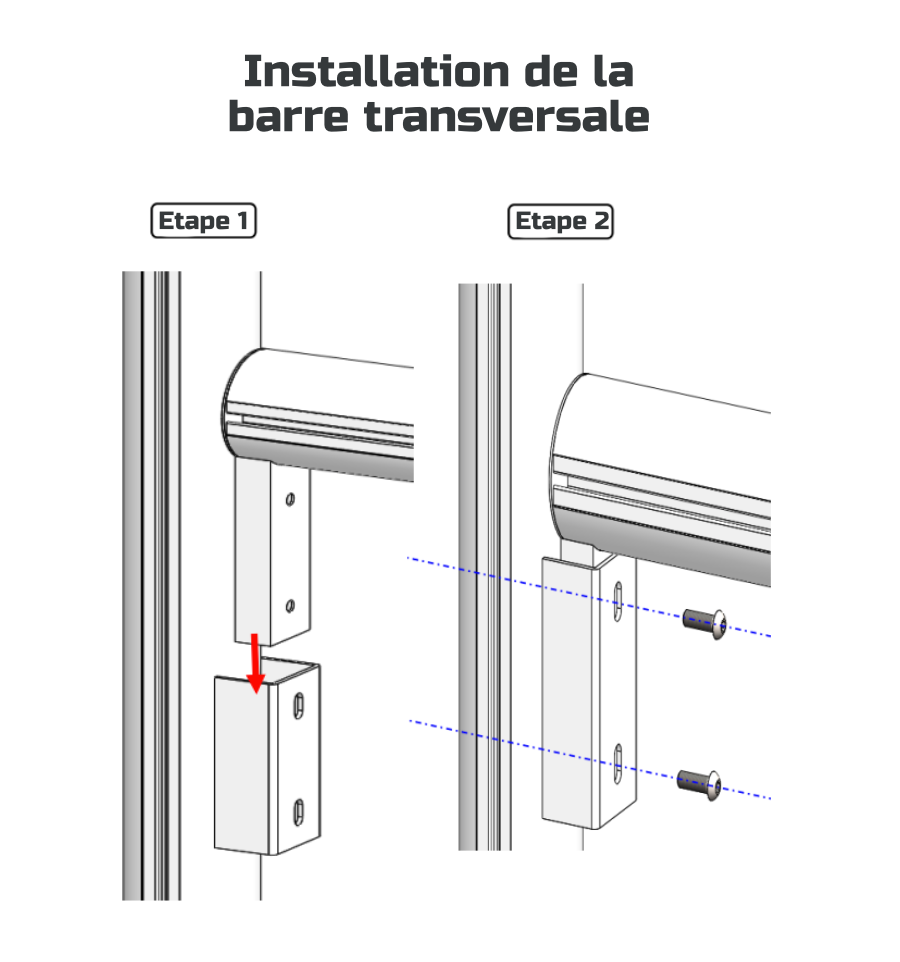 Installation de la barre transversale

Etape 1

Etape 2