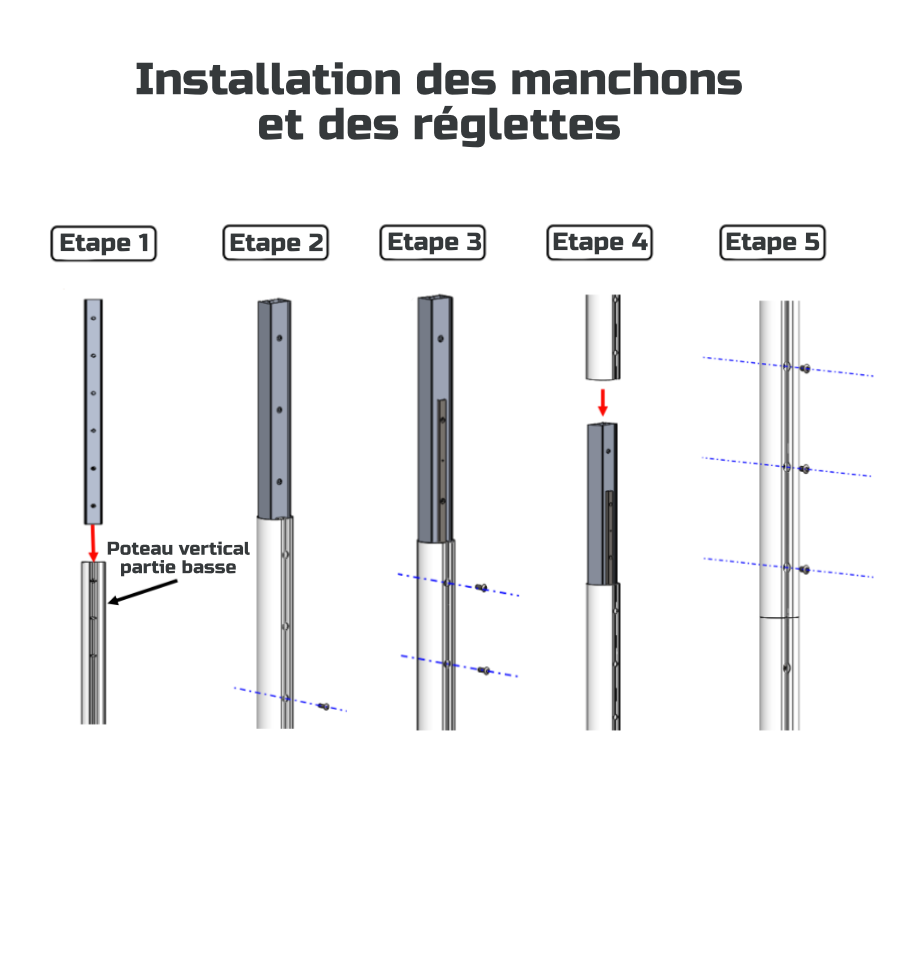 Installation des manchons et des réglettes

Etape 1

Etape 2

Etape 3

Etape 4

Etape 5

Poteau vertical partie basse