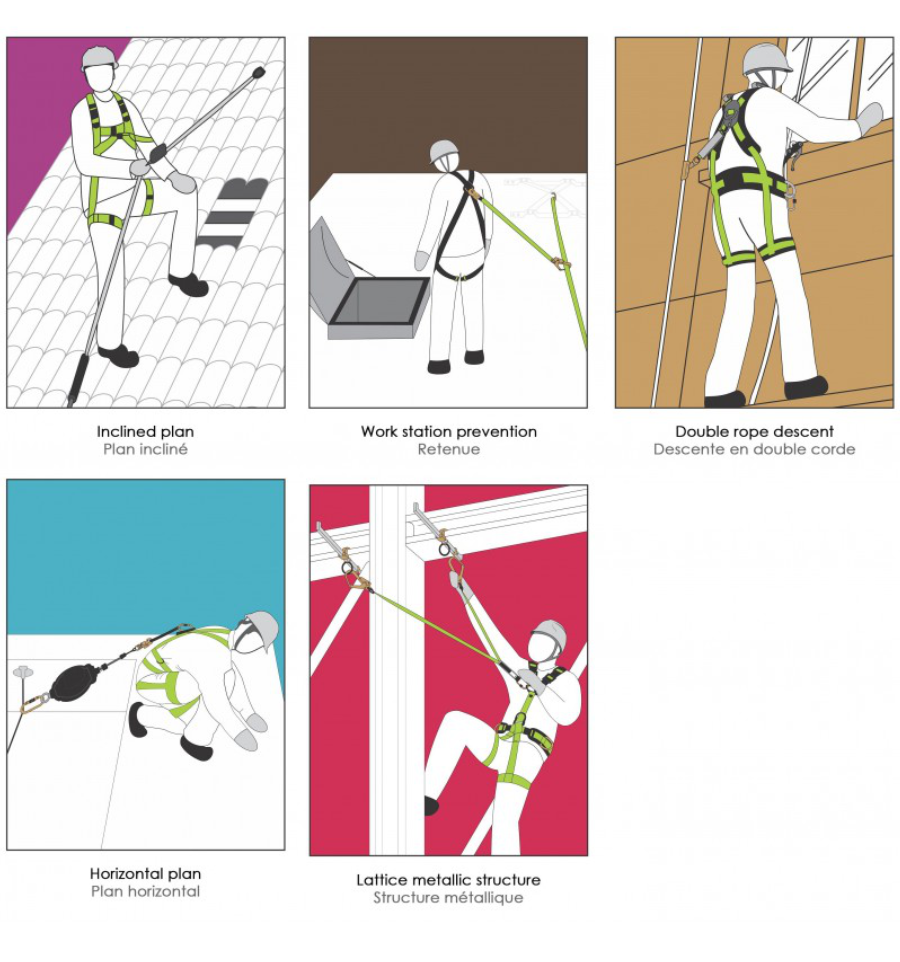 Inclined plan
Plan incliné

Work station prevention
Retenue

Double rope descent
Descente en double corde

Horizontal plan
Plan horizontal

Lattice metallic structure
Structure métallique