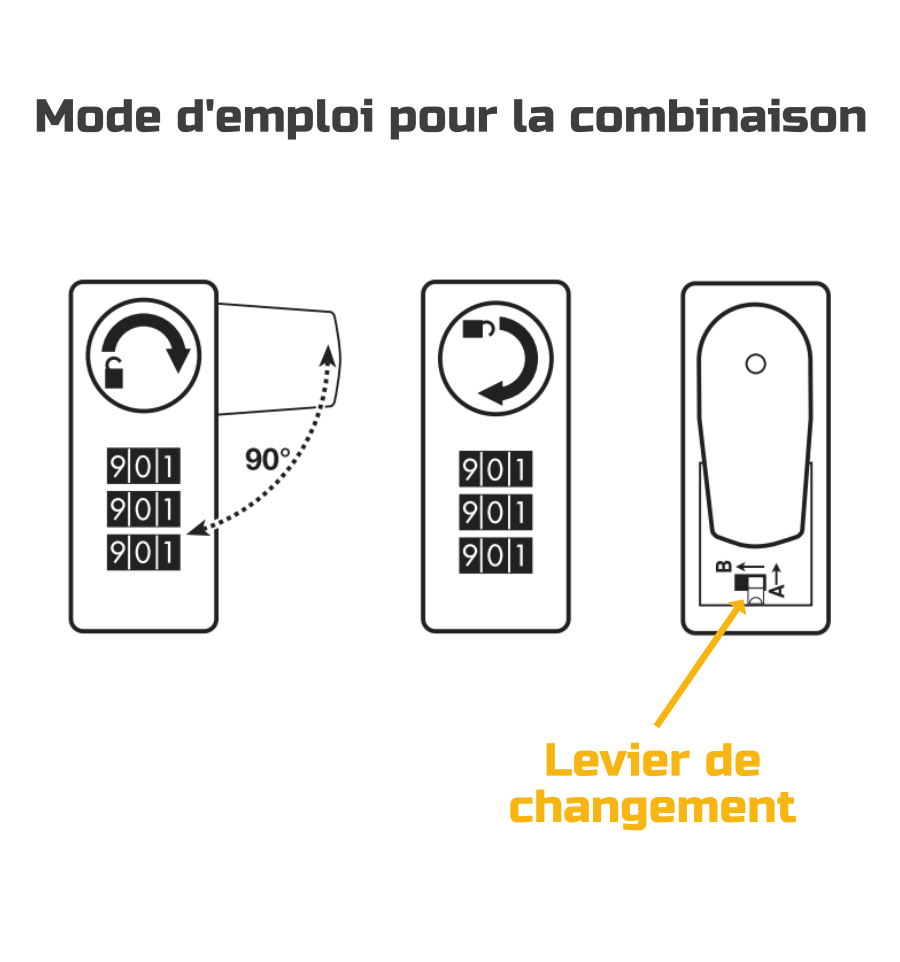 Mode d'emploi pour la combinaison

901
901
901

90°

901
901
901

B
A

Levier de changement