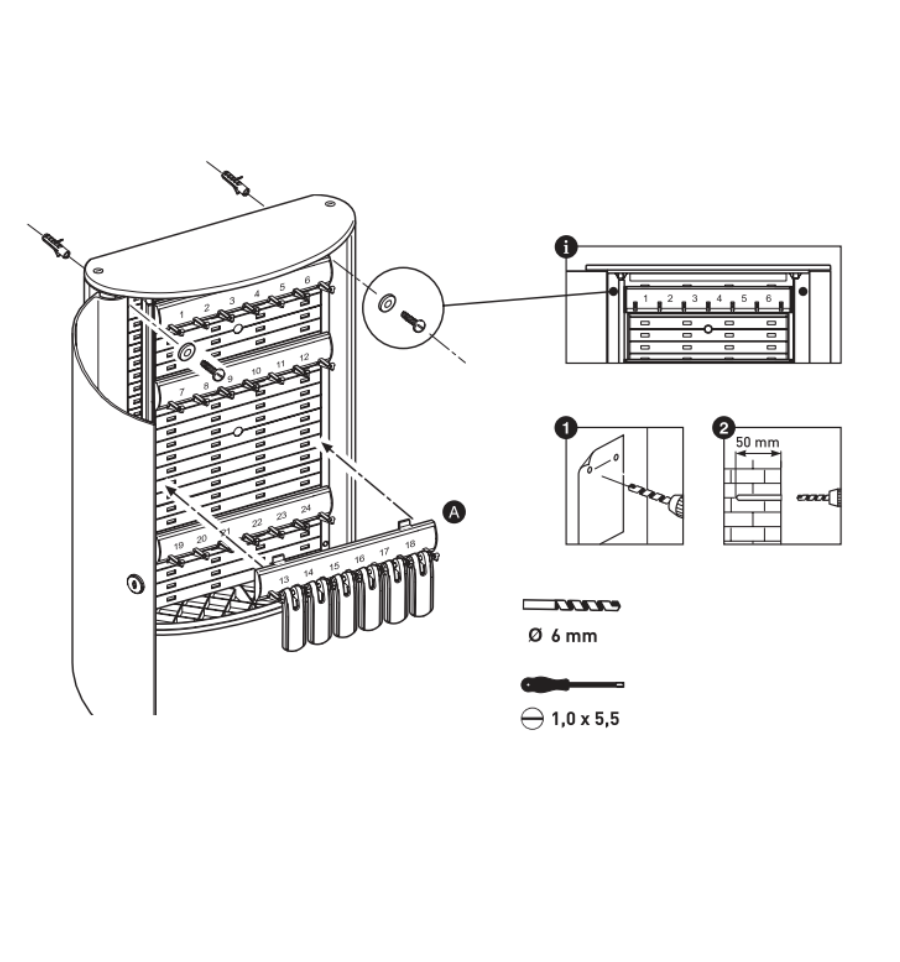 1 2 3 4 5 6
7 8 9 10 11 12
19 20 21 22 23 24
13 14 15 16 17 18
A
i
1 2 3 4 5 6
1
2
50 mm
Ø 6 mm
1,0 x 5,5