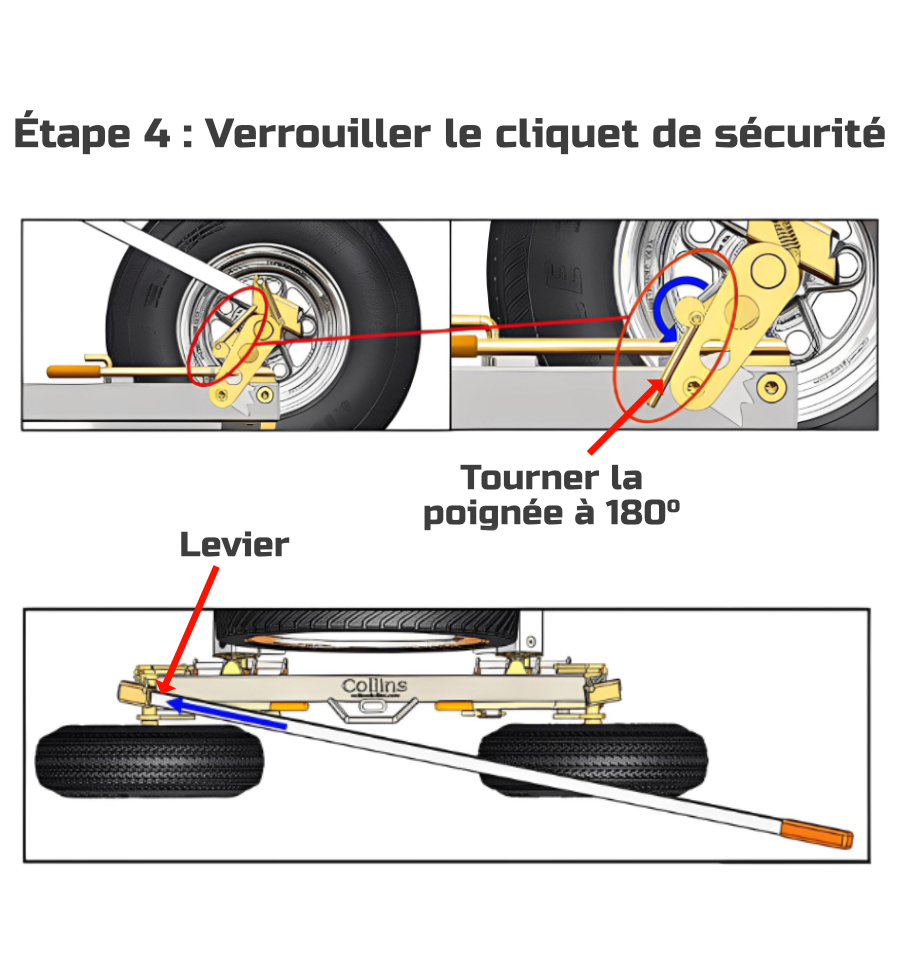 Étape 4 : Verrouiller le cliquet de sécurité

Tourner la poignée à 180º

Levier

Collins