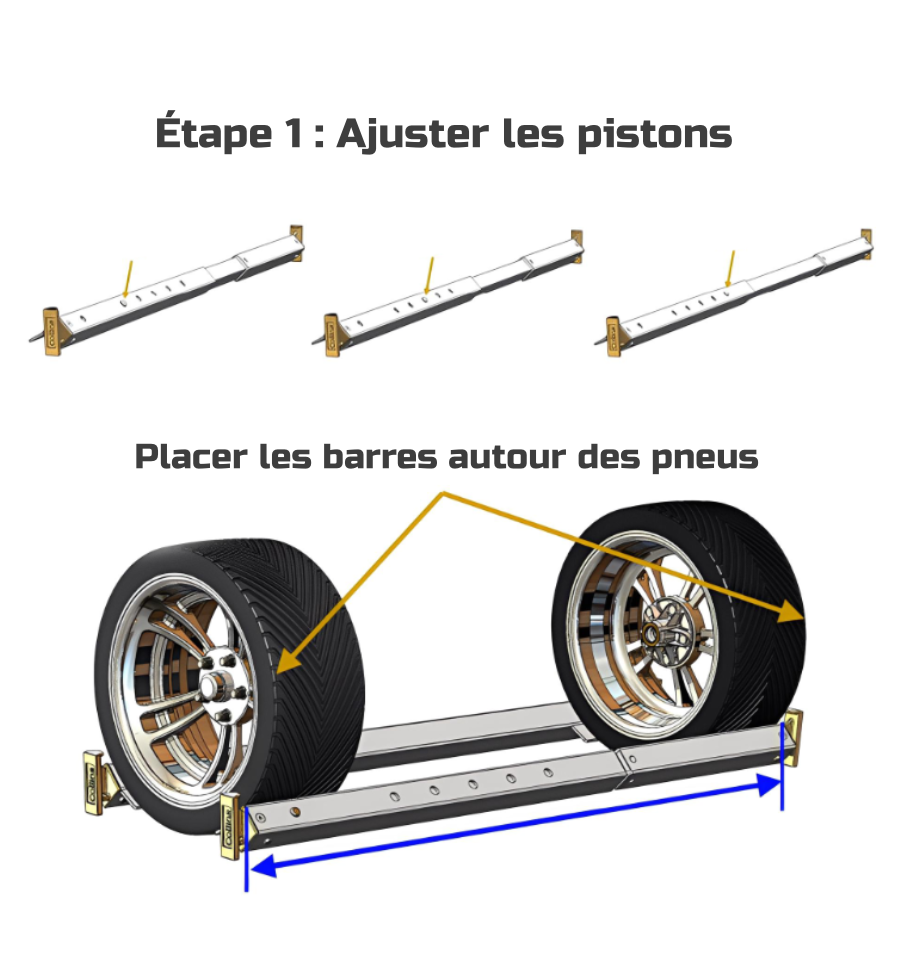 Étape 1 : Ajuster les pistons

Placer les barres autour des pneus