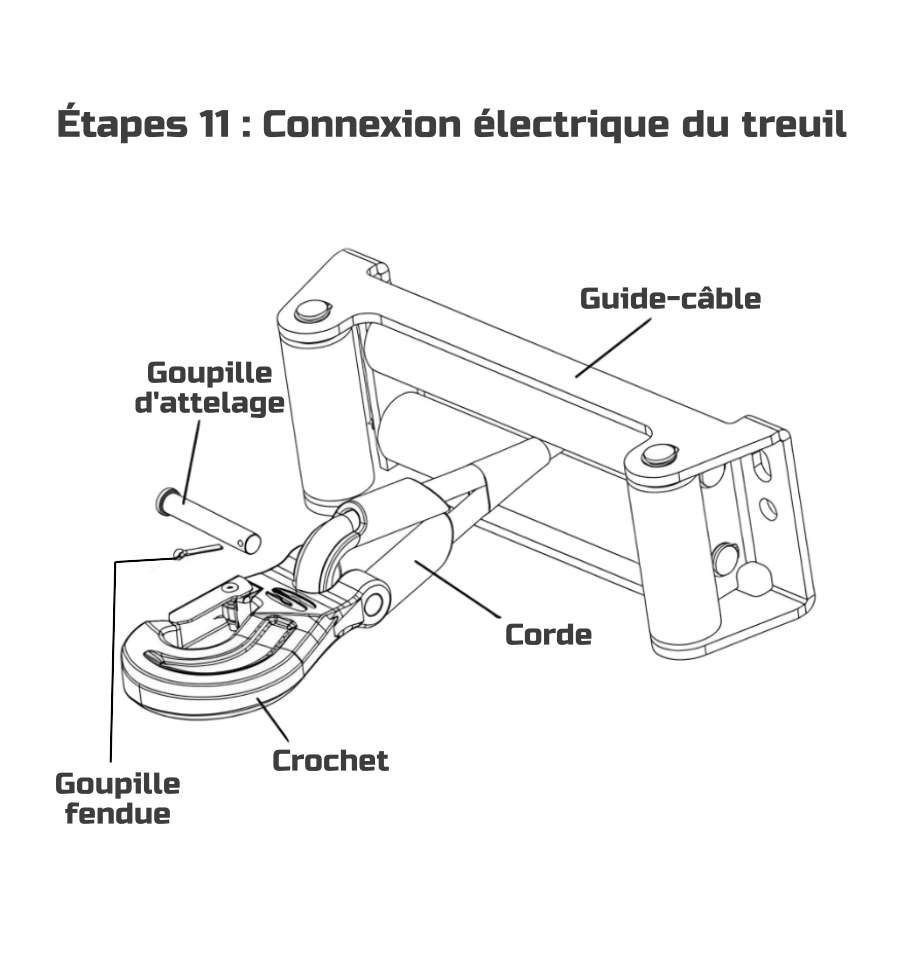 Étapes 11 : Connexion électrique du treuil

Guide-câble

Goupille d'attelage

Corde

Crochet

Goupille fendue