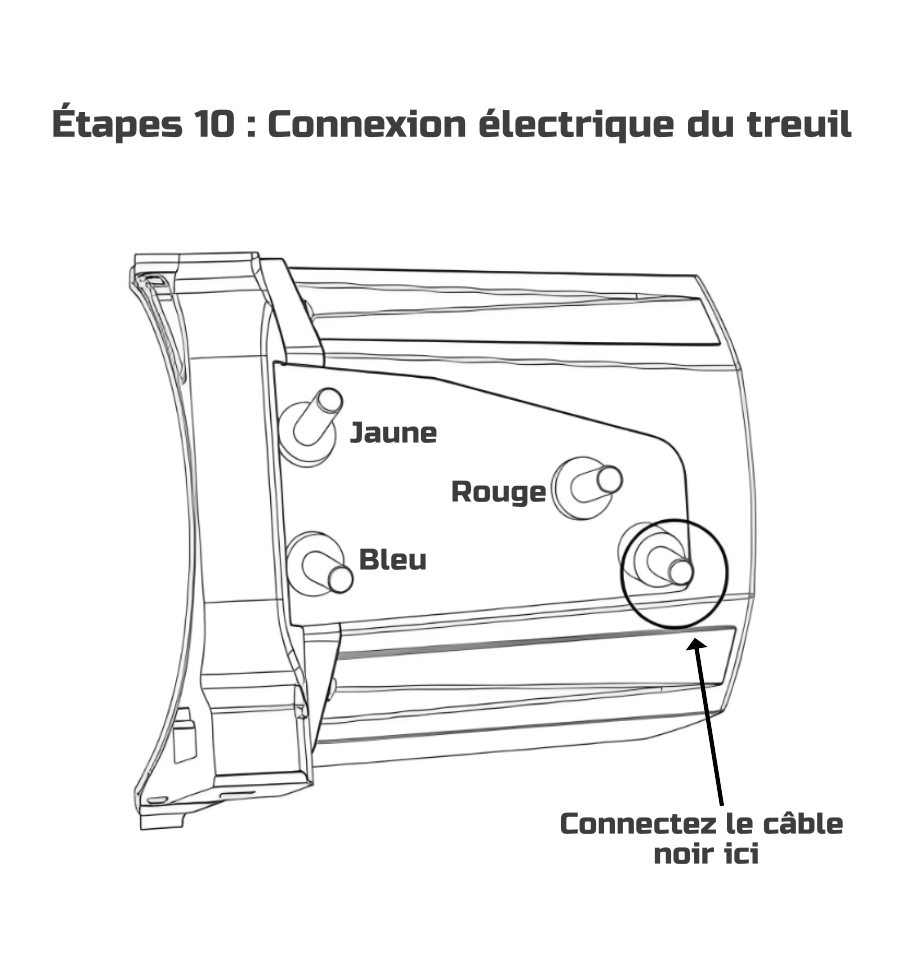 Étapes 10 : Connexion électrique du treuil

Jaune

Rouge

Bleu

Connectez le câble noir ici