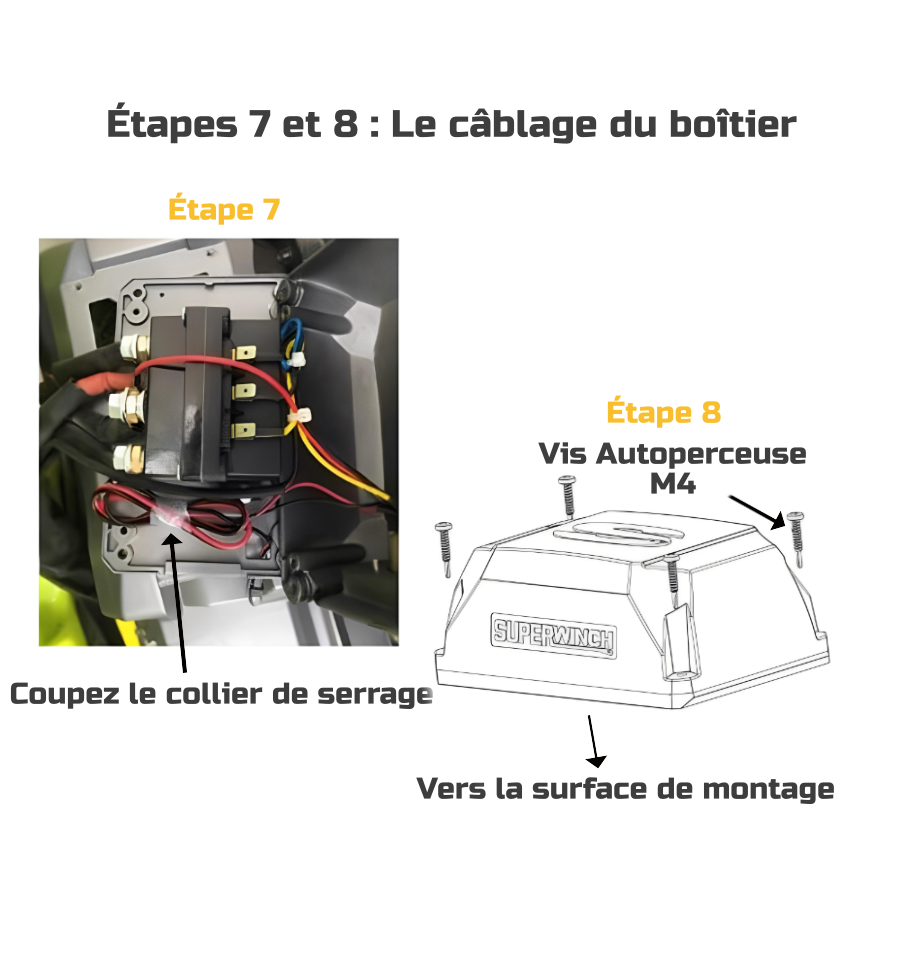 Étapes 7 et 8 : Le câblage du boîtier

Étape 7

Coupez le collier de serrage

Étape 8

Vis Autoperceuse M4

SUPERWINCH

Vers la surface de montage