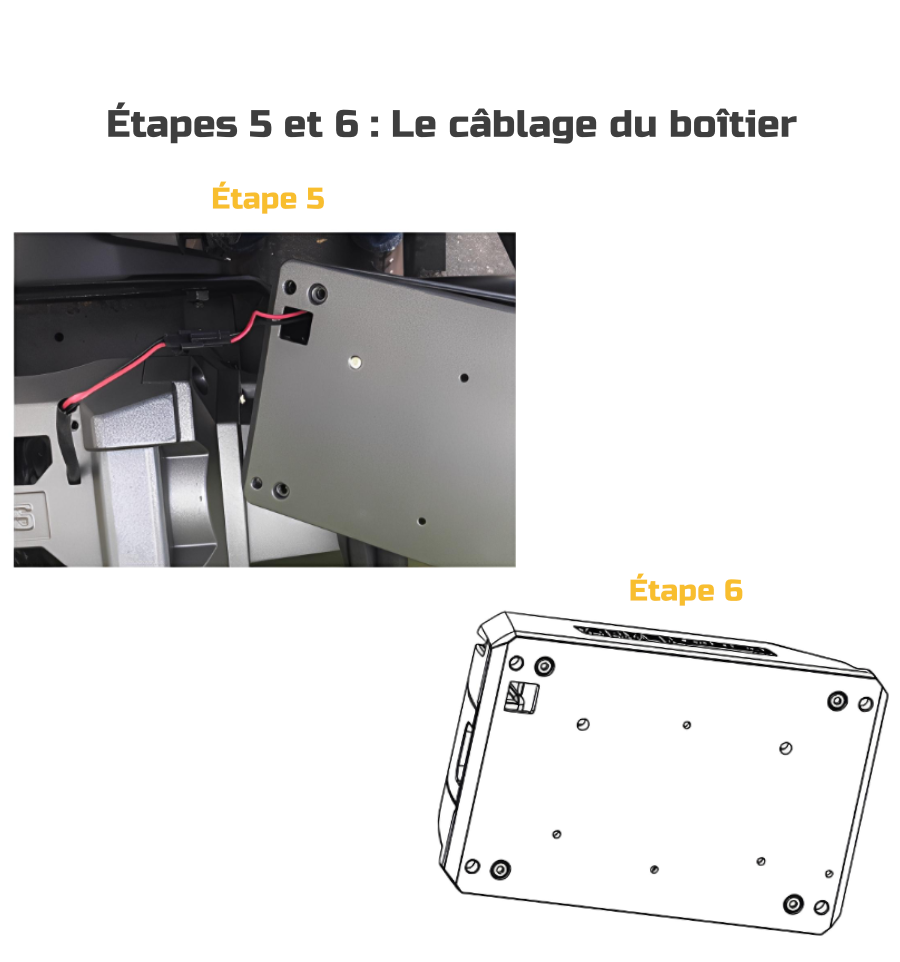 Étapes 5 et 6 : Le câblage du boîtier

Étape 5

Étape 6