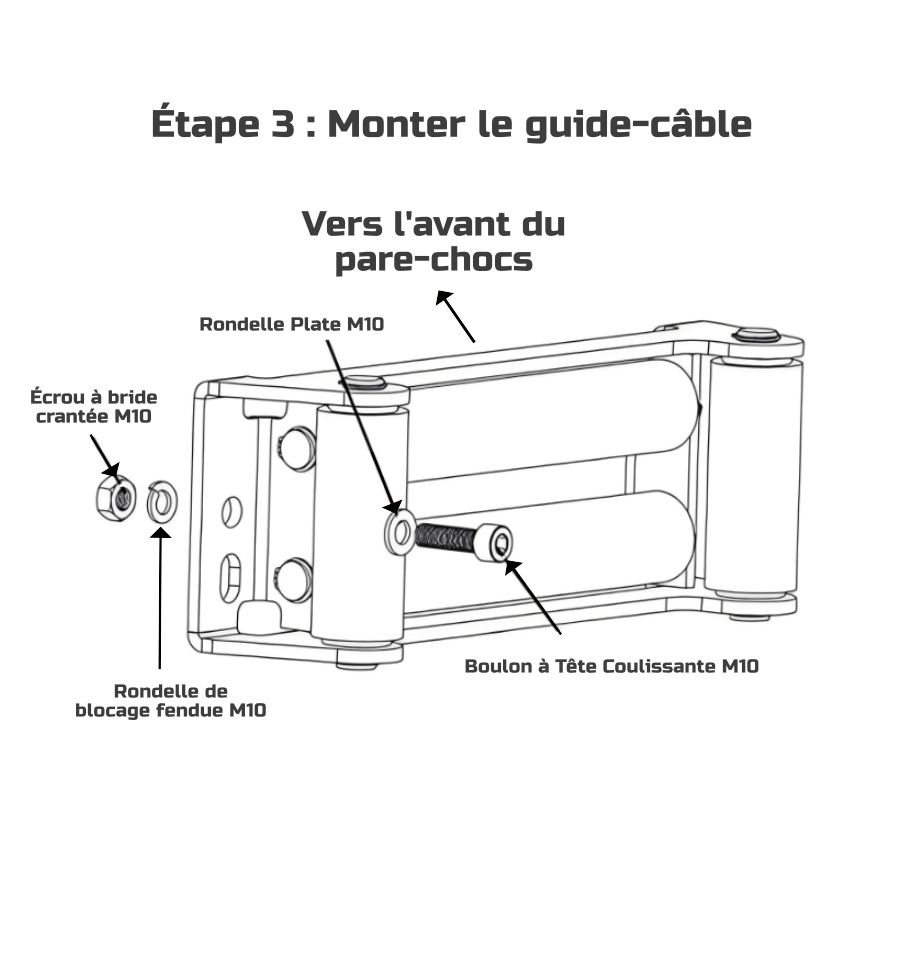 Étape 3 : Monter le guide-câble

Vers l'avant du pare-chocs

Rondelle Plate M10

Écrou à bride crantée M10

Boulon à Tête Coulissante M10

Rondelle de blocage fendue M10