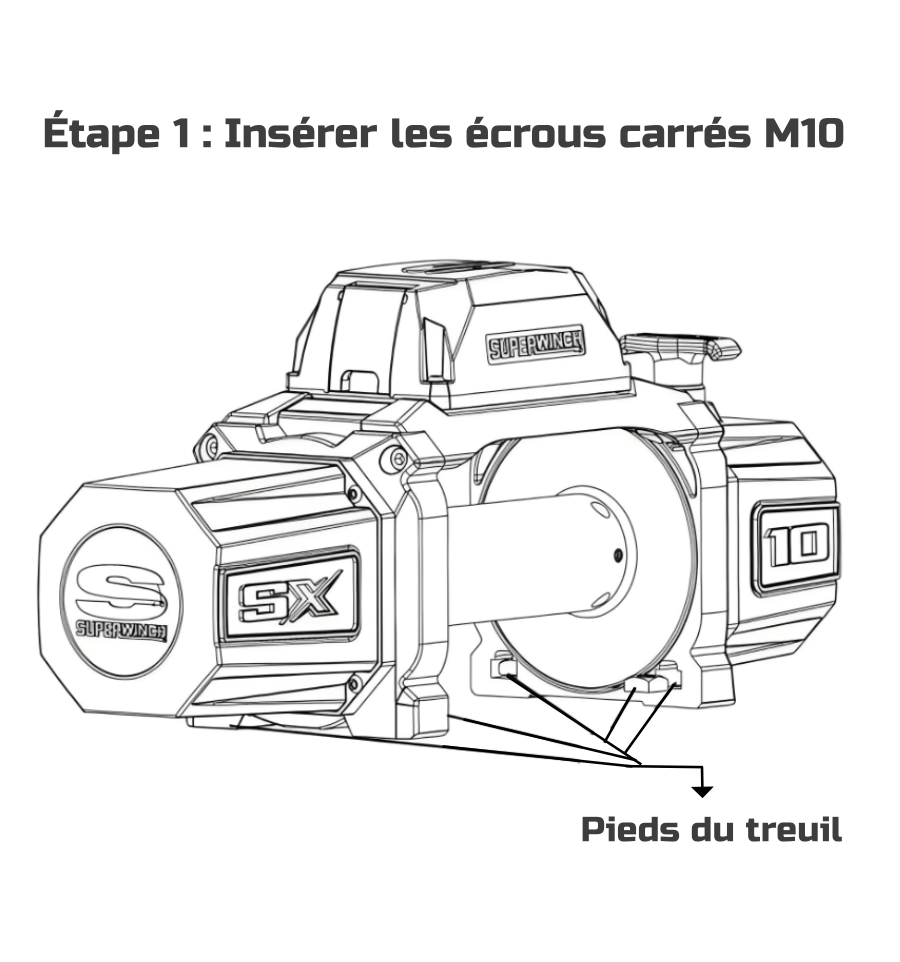 Étape 1 : Insérer les écrous carrés M10

SUPERWINCH

S
SUPERWINCH

SX

10

Pieds du treuil