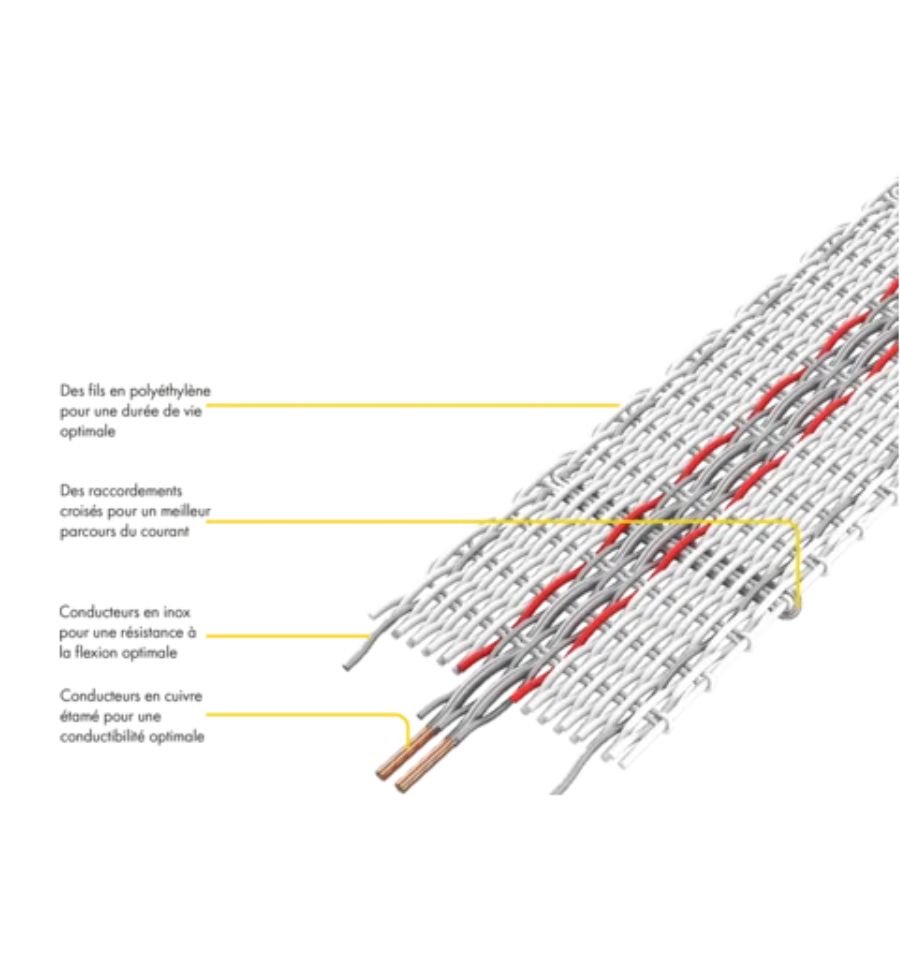 Des fils en polyéthylène pour une durée de vie optimale

Des raccordements croisés pour un meilleur parcours du courant

Conducteurs en inox pour une résistance à la flexion optimale

Conducteurs en cuivre étamé pour une conductibilité optimale