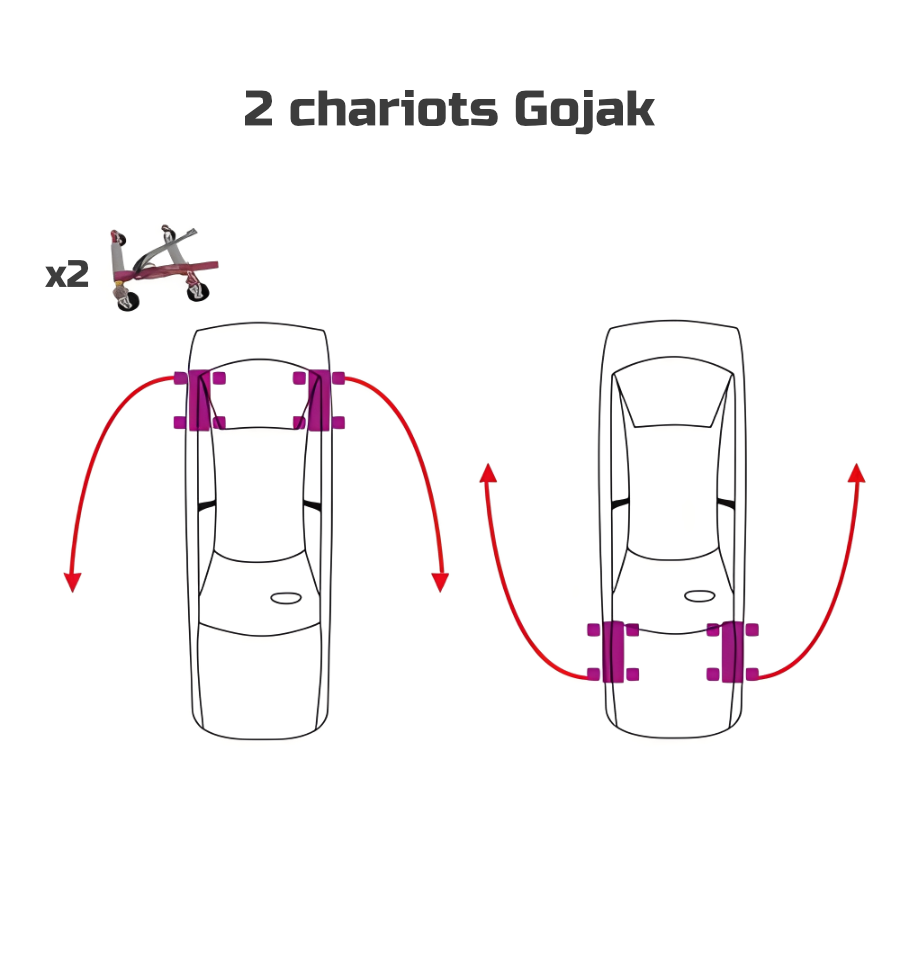 2 chariots Gojak

x2