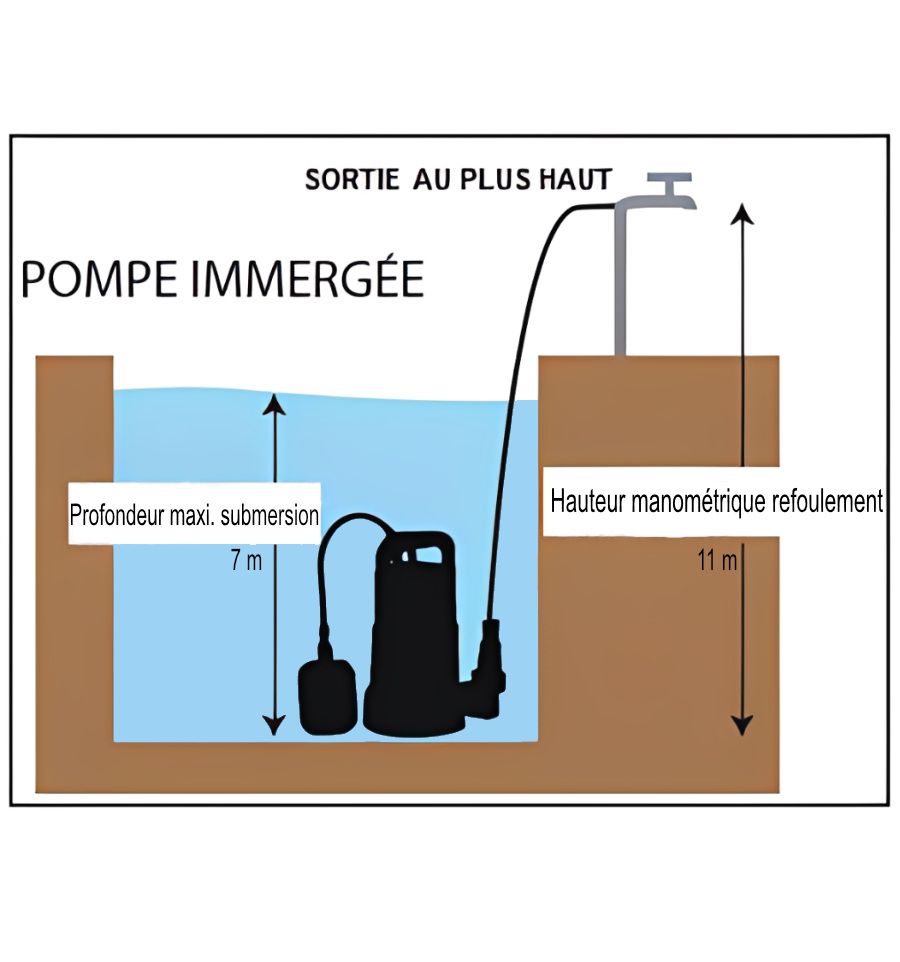 SORTIE AU PLUS HAUT

POMPE IMMERGÉE

Profondeur maxi. submersion

7 m

Hauteur manométrique refoulement

11 m