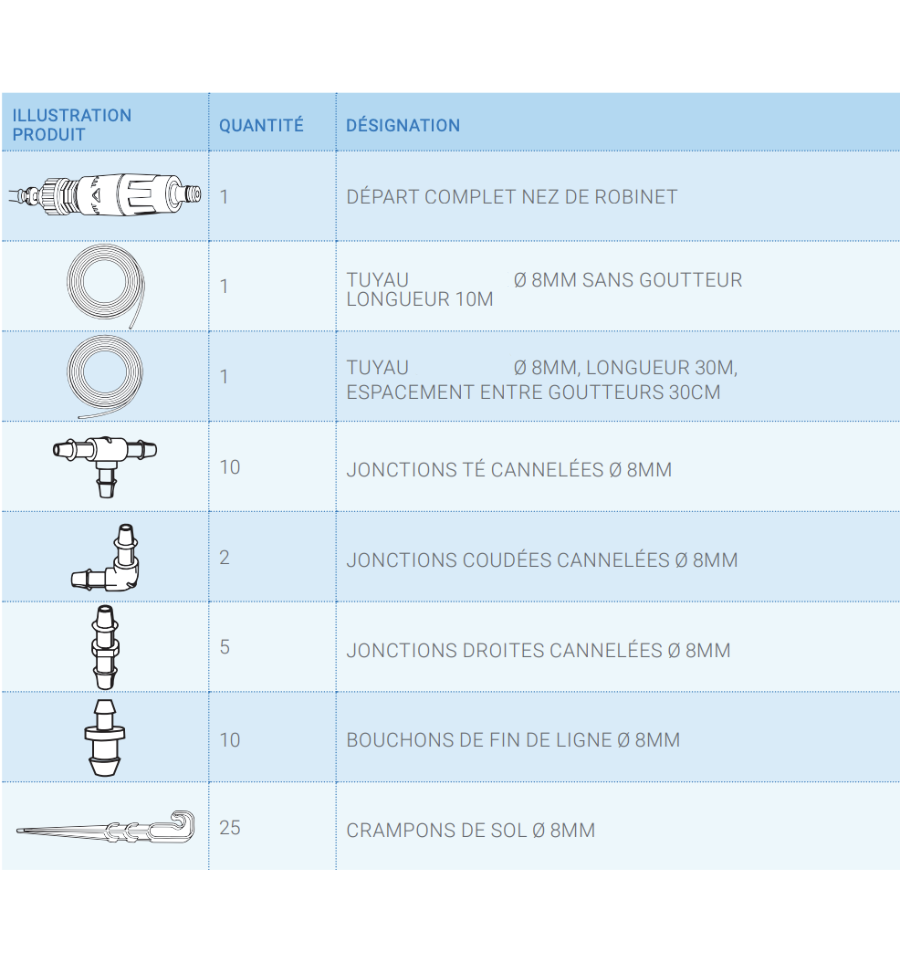 | ILLUSTRATION PRODUIT | QUANTITÉ | DÉSIGNATION |
|---|---|---|
| | 1 | DÉPART COMPLET NEZ DE ROBINET |
| | 1 | TUYAU Ø 8MM SANS GOUTTEUR LONGUEUR 10M |
| | 1 | TUYAU Ø 8MM, LONGUEUR 30M, ESPACEMENT ENTRE GOUTTEURS 30CM |
| | 10 | JONCTIONS TÉ CANNELÉES Ø 8MM |
| | 2 | JONCTIONS COUDÉES CANNELÉES Ø 8MM |
| | 5 | JONCTIONS DROITES CANNELÉES Ø 8MM |
| | 10 | BOUCHONS DE FIN DE LIGNE Ø 8MM |
| | 25 | CRAMPONS DE SOL Ø 8MM |