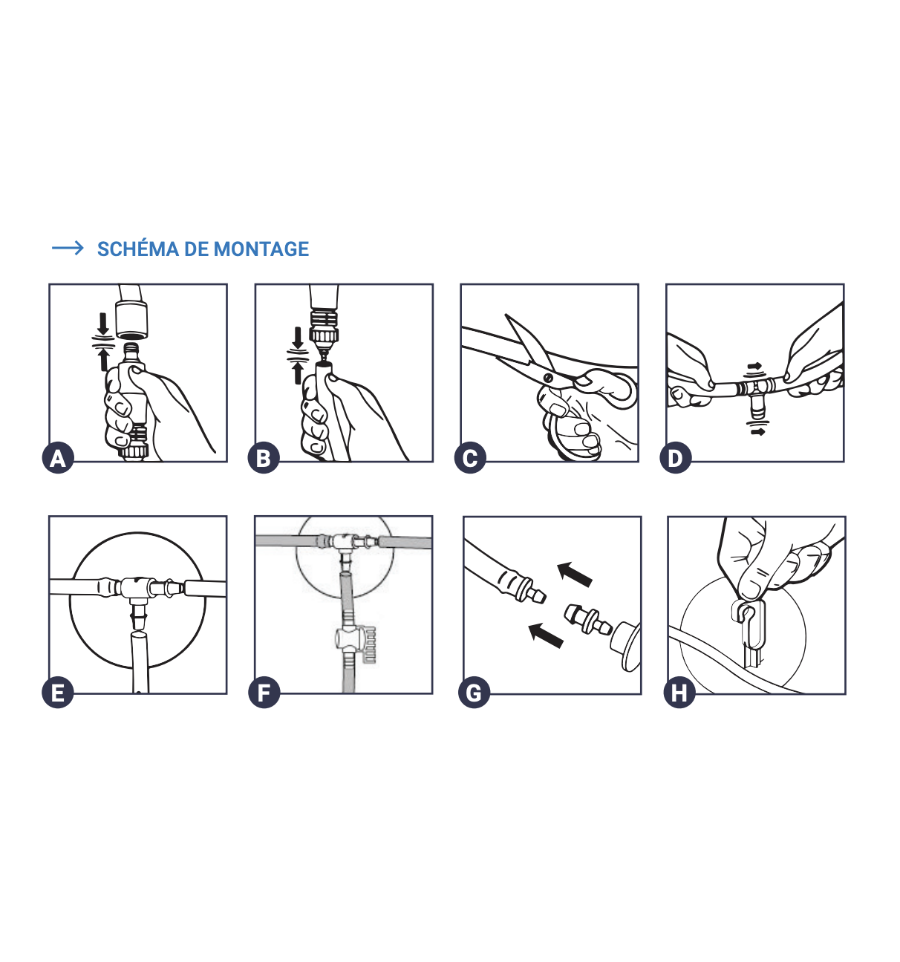 SCHÉMA DE MONTAGE

A

B

C

D

E

F

G

H