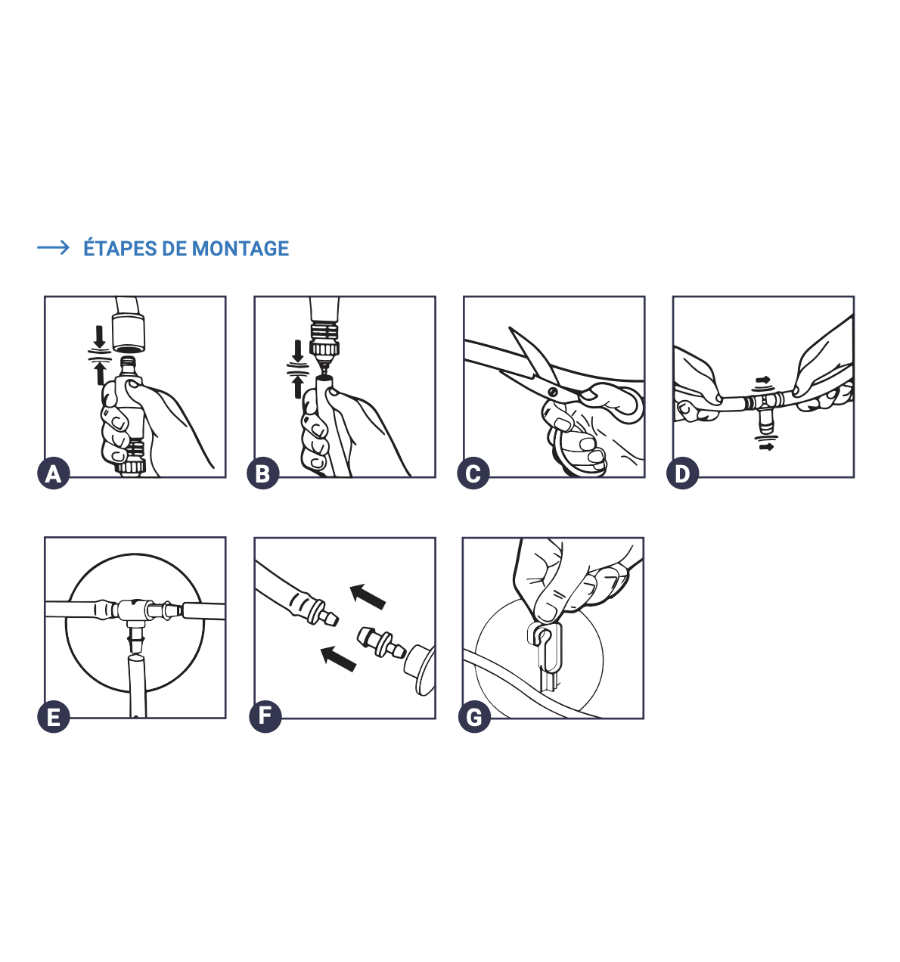 ÉTAPES DE MONTAGE

A

B

C

D

E

F

G