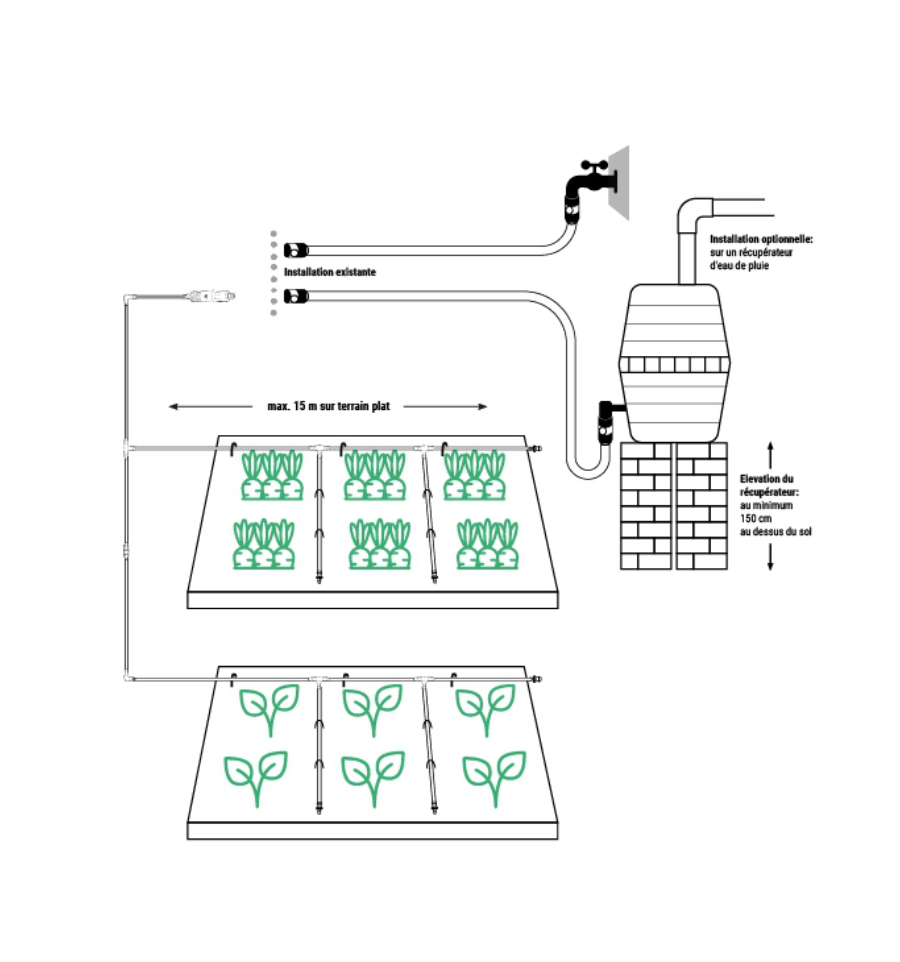 Installation existante

Installation optionnelle: sur un récupérateur d'eau de pluie

max. 15 m sur terrain plat

Elevation du récupérateur: au minimum 150 cm au dessus du sol