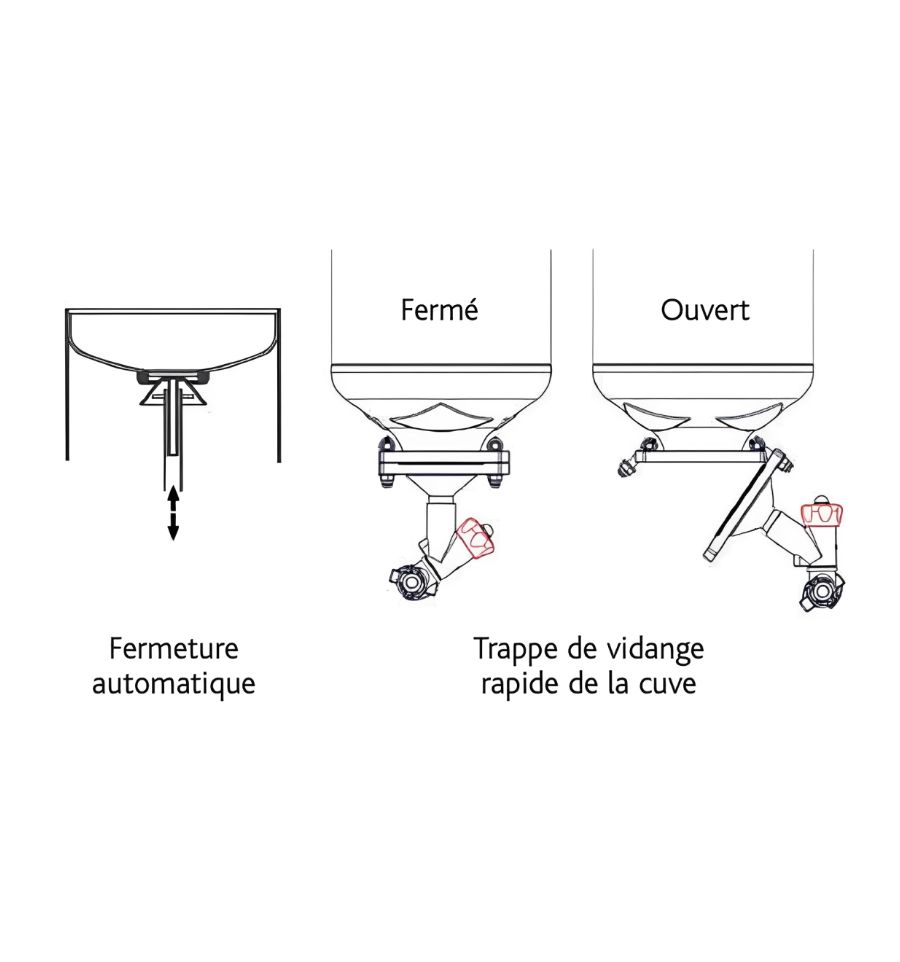 Fermé

Ouvert

Fermeture automatique

Trappe de vidange rapide de la cuve