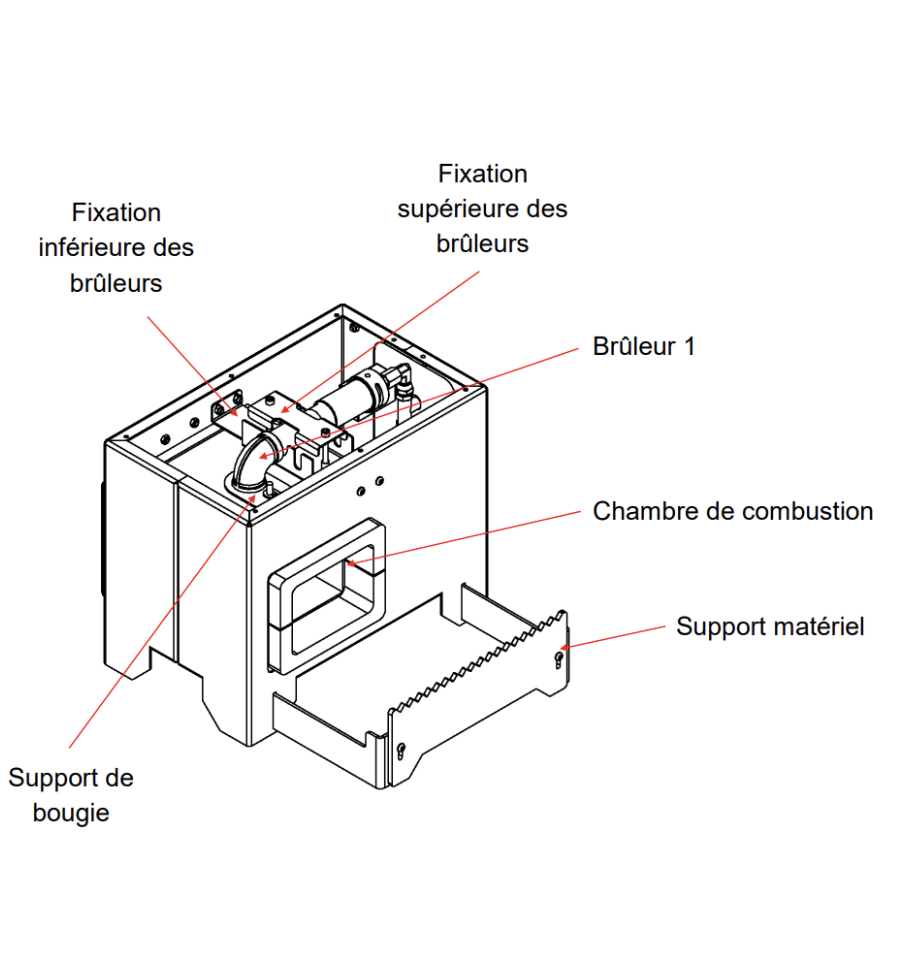 Fixation supérieure des brûleurs

Fixation inférieure des brûleurs

Brûleur 1

Chambre de combustion

Support matériel

Support de bougie