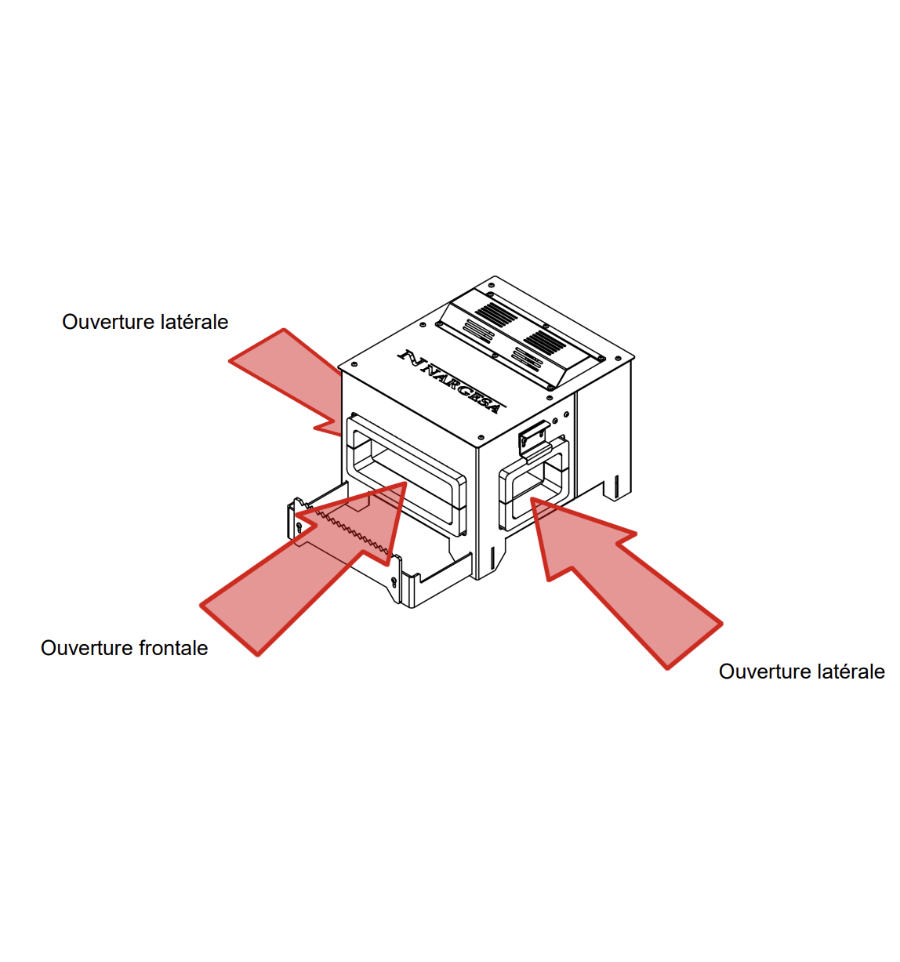 Ouverture latérale

NARGESA

Ouverture frontale

Ouverture latérale