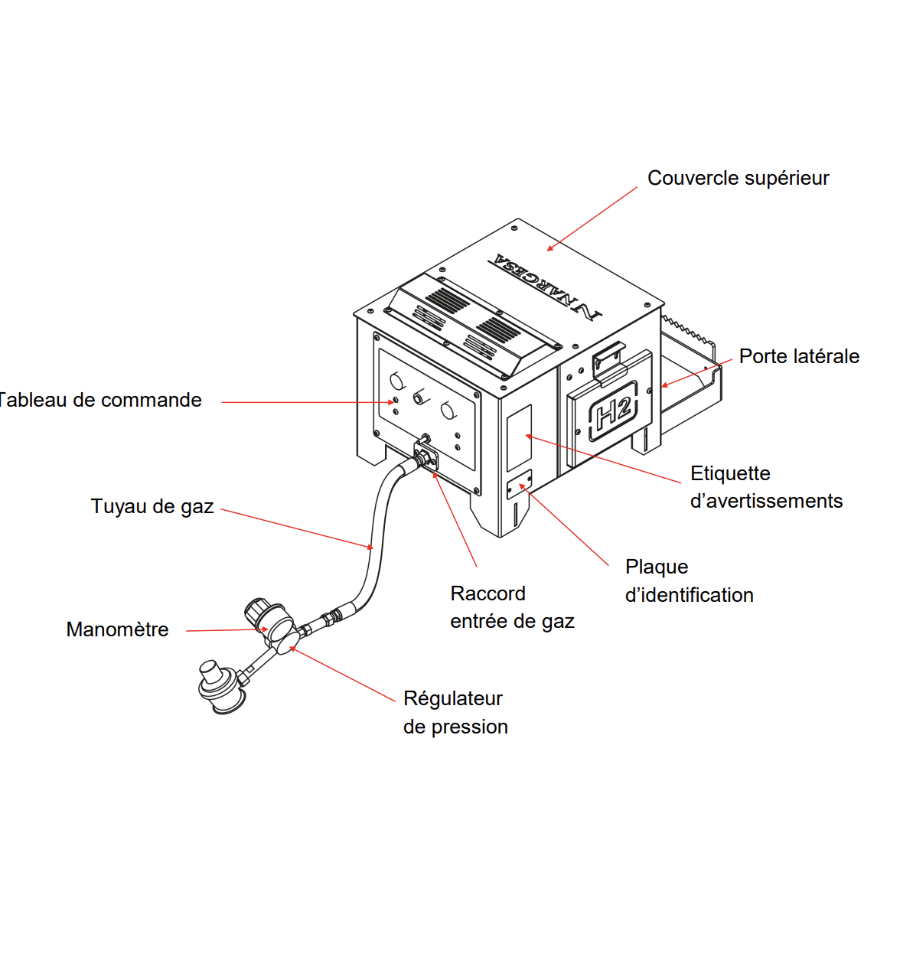 Couvercle supérieur

NARGESA

Porte latérale

Tableau de commande

H2

Etiquette d'avertissements

Tuyau de gaz

Plaque d'identification

Raccord entrée de gaz

Manomètre

Régulateur de pression