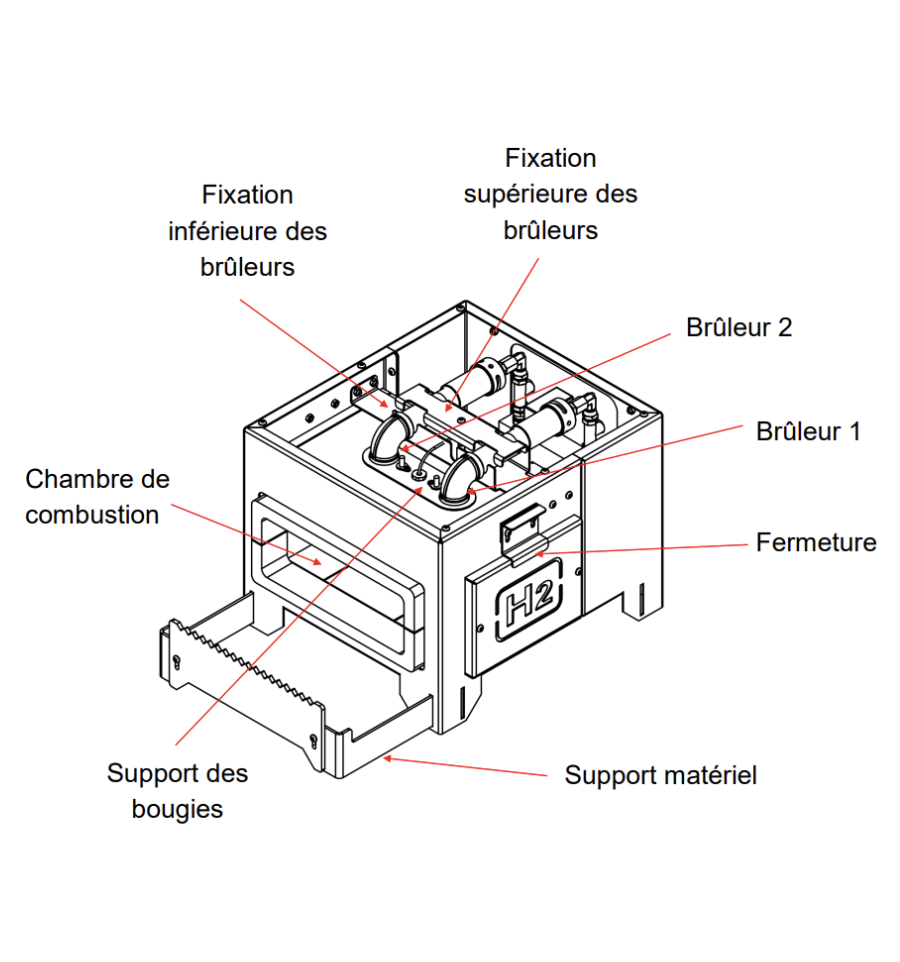 Fixation supérieure des brûleurs

Fixation inférieure des brûleurs

Brûleur 2

Brûleur 1

Chambre de combustion

Fermeture

H2

Support des bougies

Support matériel