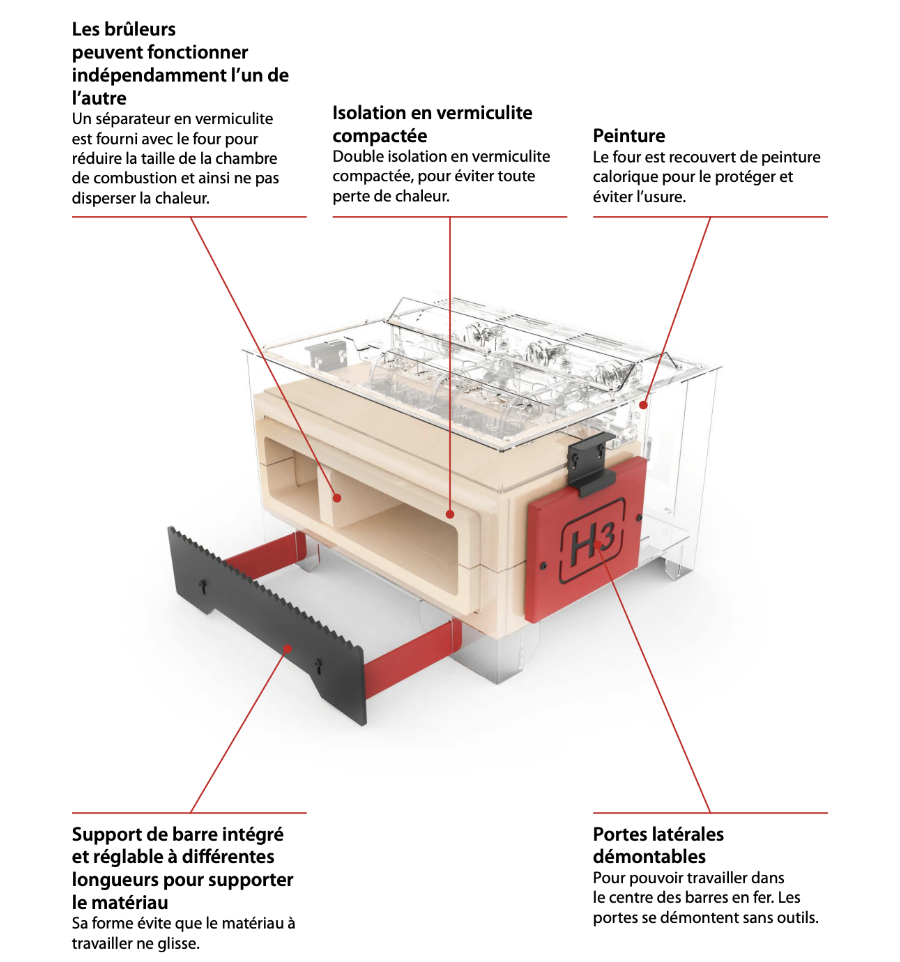 Les brûleurs peuvent fonctionner indépendamment l'un de l'autre
Un séparateur en vermiculite est fourni avec le four pour réduire la taille de la chambre de combustion et ainsi ne pas disperser la chaleur.

Isolation en vermiculite compactée
Double isolation en vermiculite compactée, pour éviter toute perte de chaleur.

Peinture
Le four est recouvert de peinture calorique pour le protéger et éviter l'usure.

H3

Support de barre intégré et réglable à différentes longueurs pour supporter le matériau
Sa forme évite que le matériau à travailler ne glisse.

Portes latérales démontables
Pour pouvoir travailler dans le centre des barres en fer. Les portes se démontent sans outils.