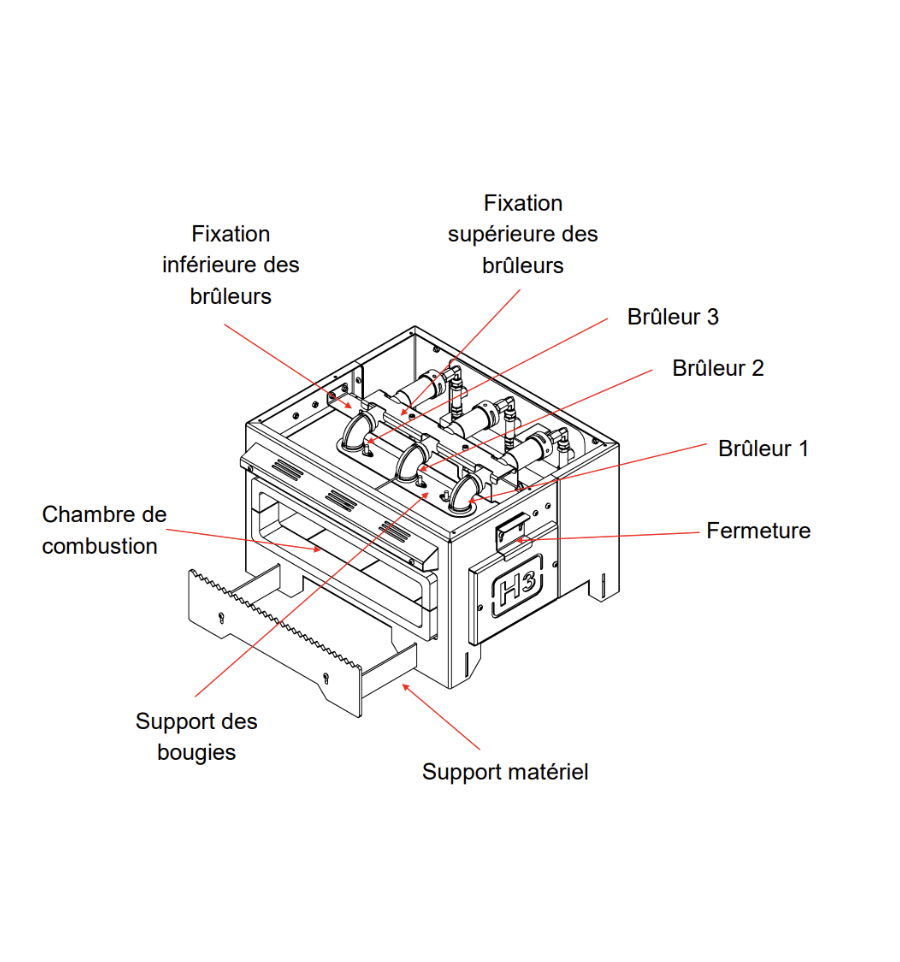 Fixation supérieure des brûleurs

Fixation inférieure des brûleurs

Brûleur 3

Brûleur 2

Brûleur 1

Chambre de combustion

Fermeture

H3

Support des bougies

Support matériel