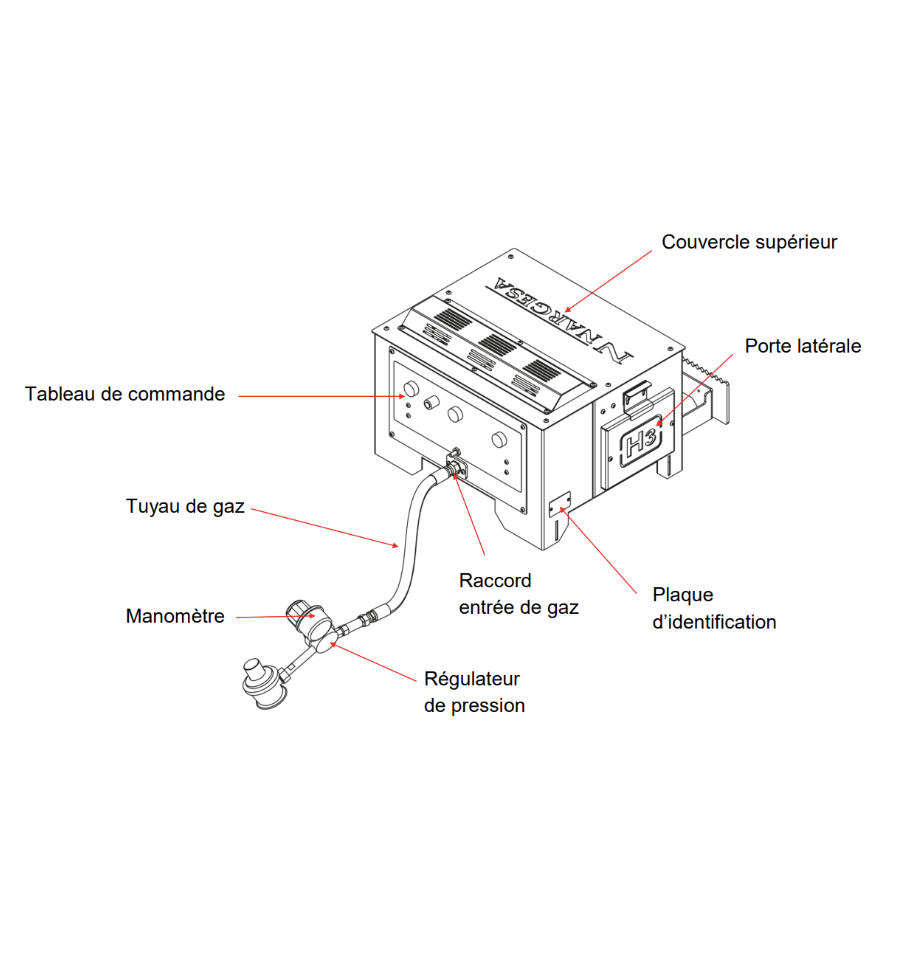 Couvercle supérieur

NARGESA

Porte latérale

Tableau de commande

H3

Tuyau de gaz

Raccord entrée de gaz

Plaque d'identification

Manomètre

Régulateur de pression