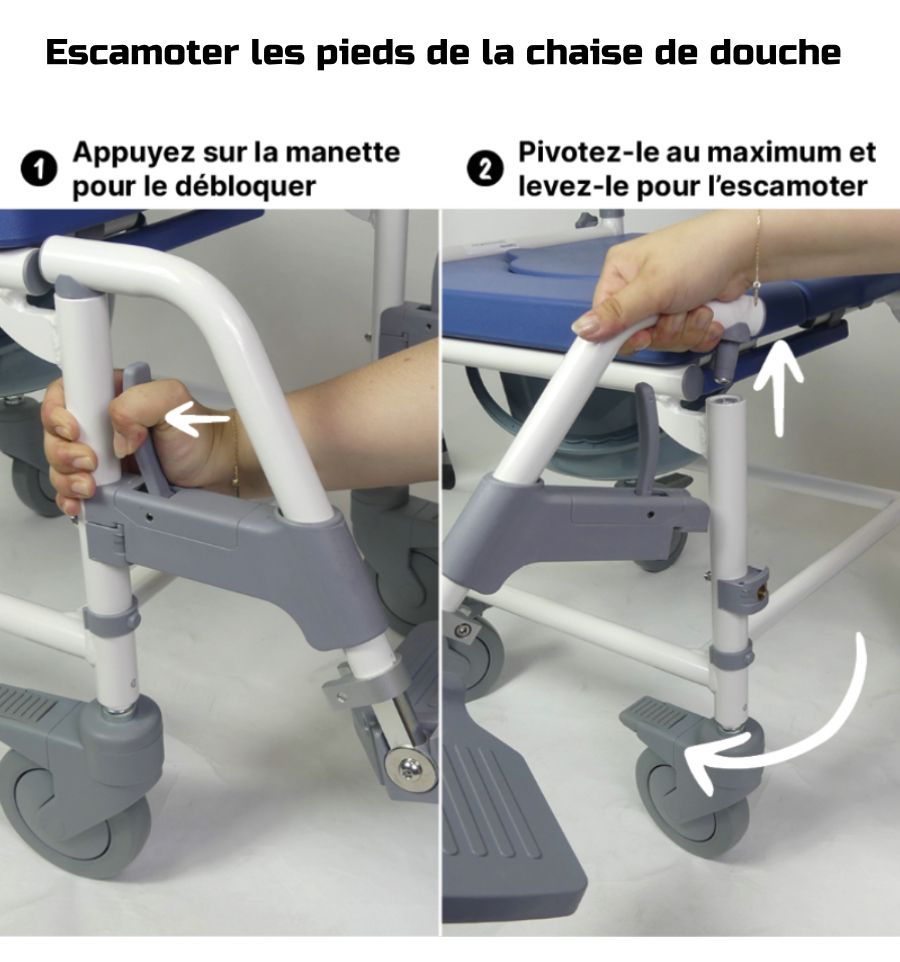 Escamoter les pieds de la chaise de douche

1 Appuyez sur la manette pour le débloquer

2 Pivotez-le au maximum et levez-le pour l'escamoter