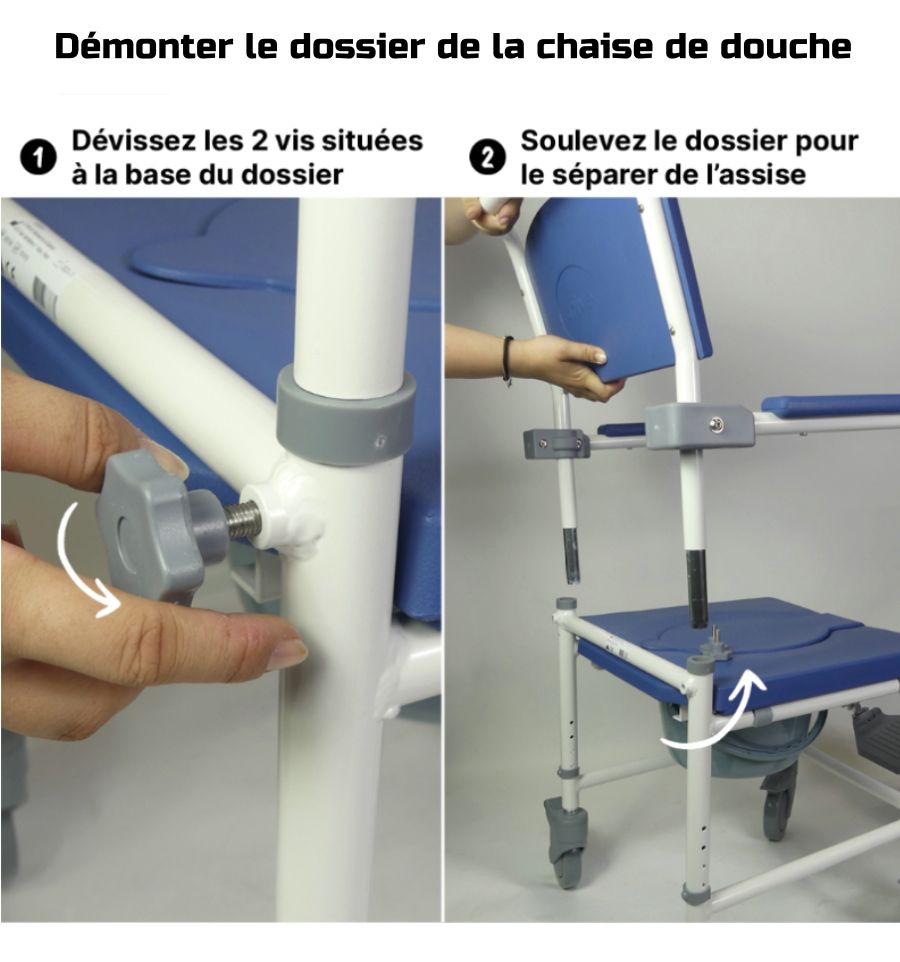 Démonter le dossier de la chaise de douche

1 Dévissez les 2 vis situées à la base du dossier

2 Soulevez le dossier pour le séparer de l'assise