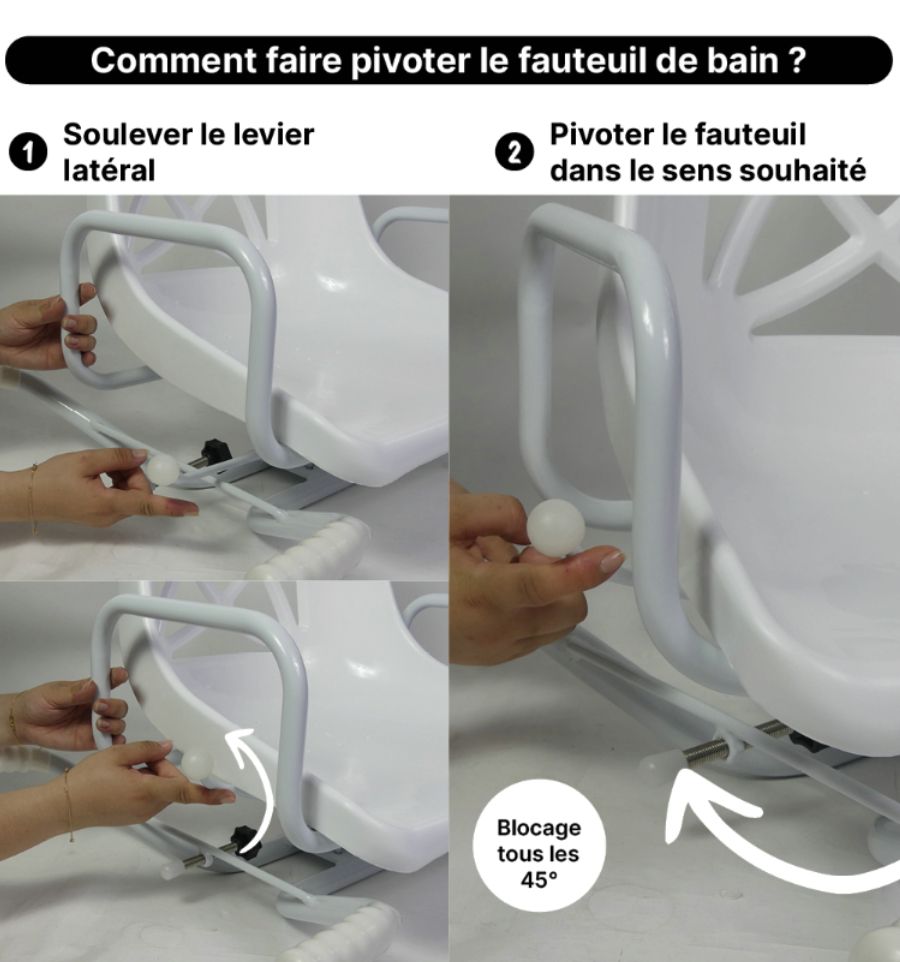 Comment faire pivoter le fauteuil de bain ?

1 Soulever le levier latéral

2 Pivoter le fauteuil dans le sens souhaité

Blocage tous les 45°