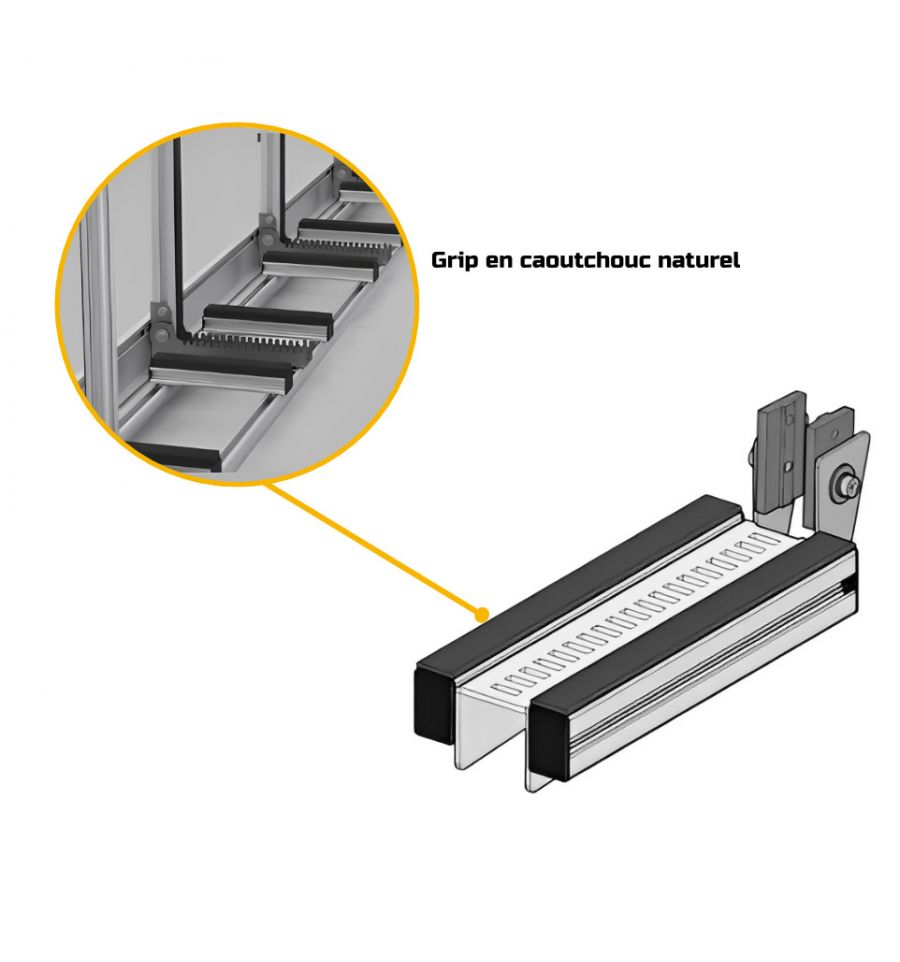 Grip en caoutchouc naturel