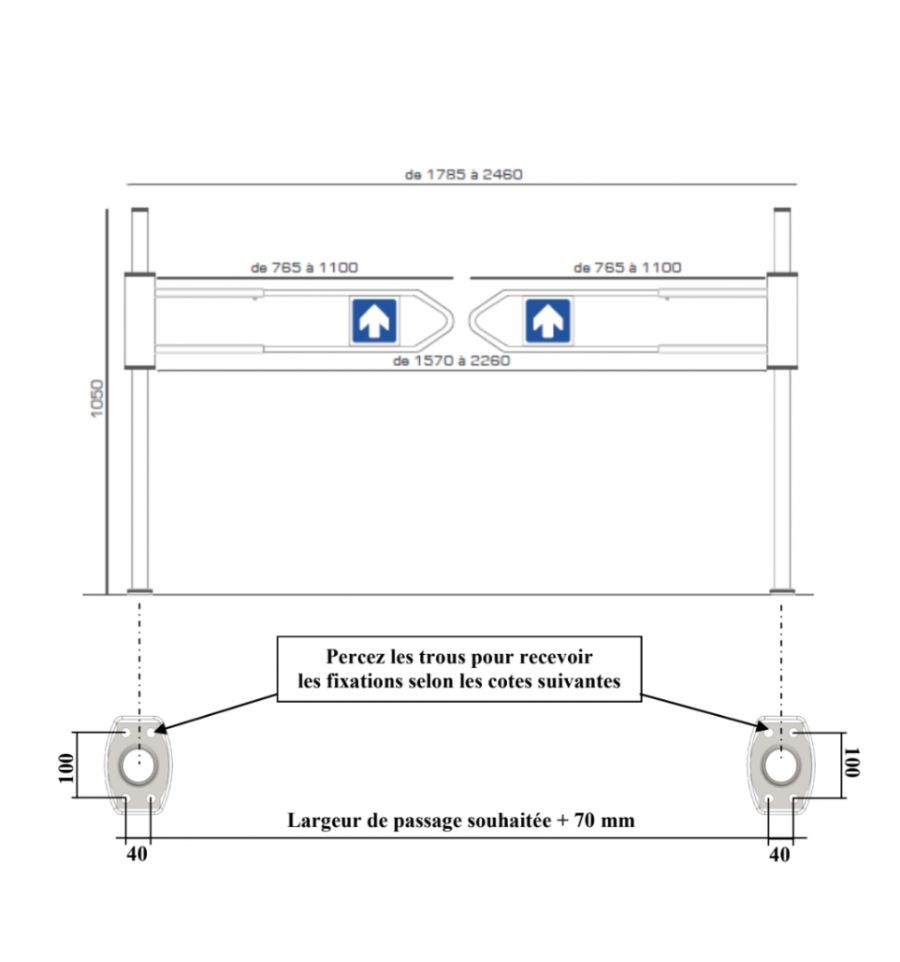 de 1785 à 2460

de 765 à 1100

de 765 à 1100

de 1570 à 2260

1050

Percez les trous pour recevoir les fixations selon les cotes suivantes

100

100

Largeur de passage souhaitée + 70 mm

40

40