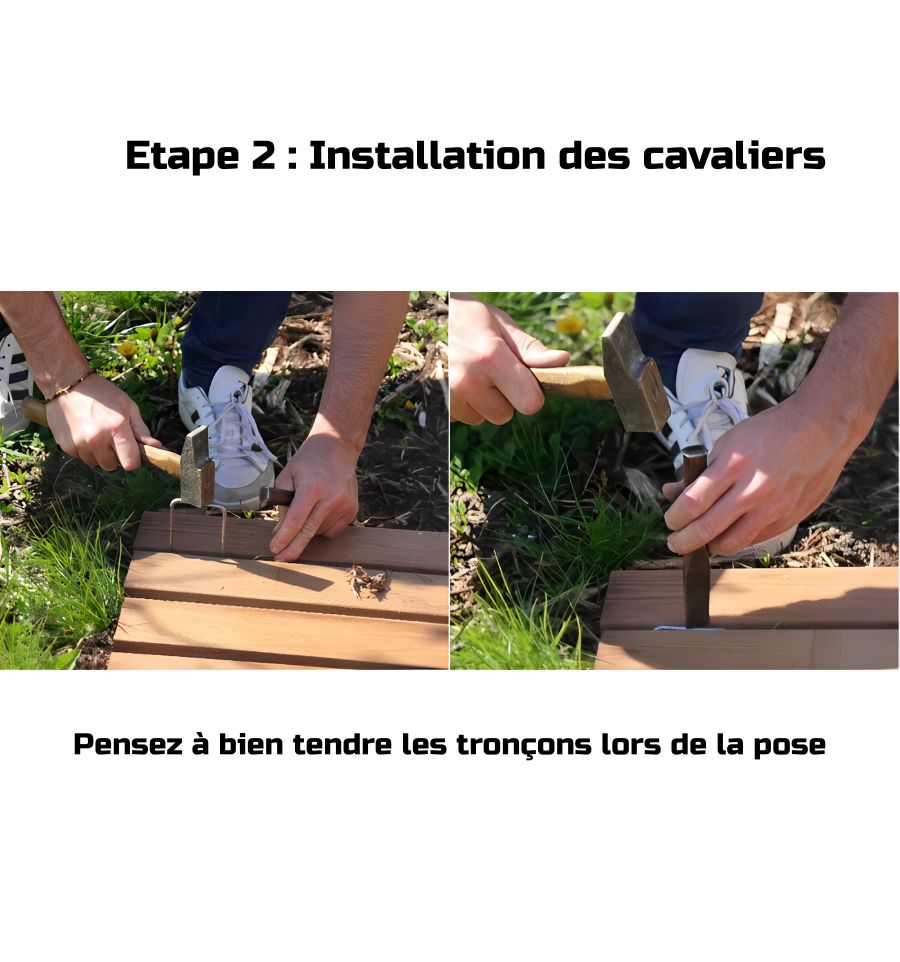 Etape 2 : Installation des cavaliers

Pensez à bien tendre les tronçons lors de la pose