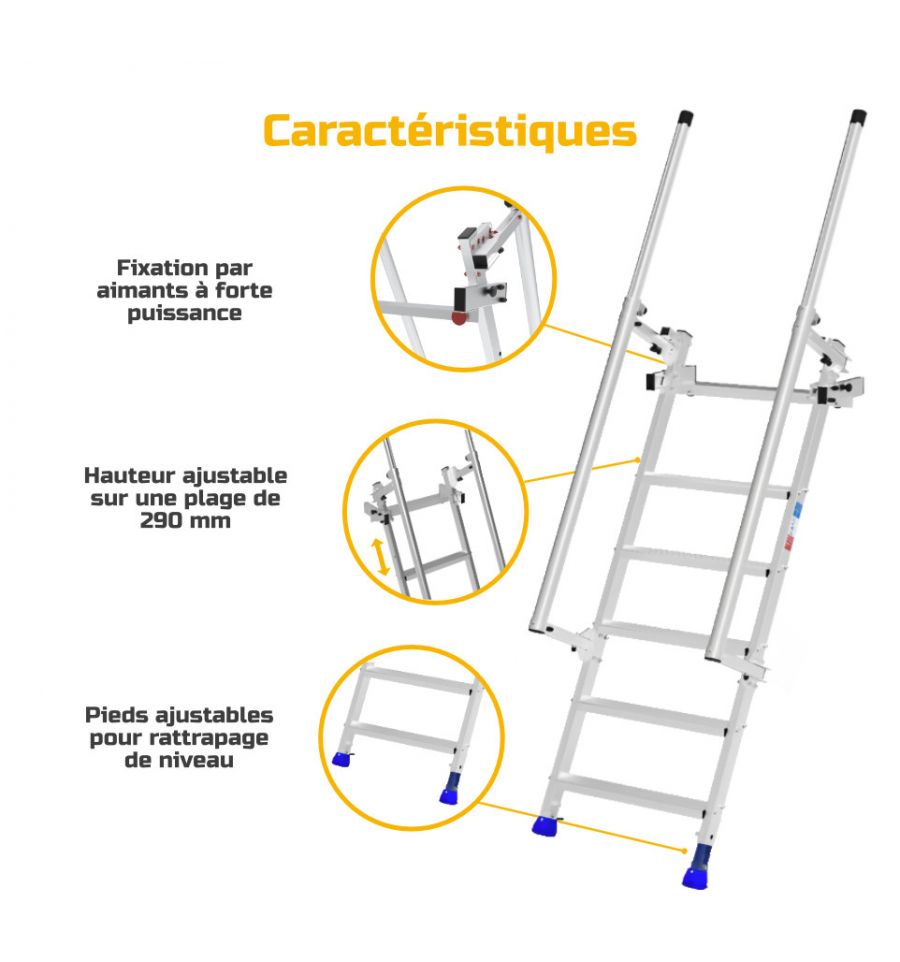 Caractéristiques

Fixation par aimants à forte puissance

Hauteur ajustable sur une plage de 290 mm

Pieds ajustables pour rattrapage de niveau