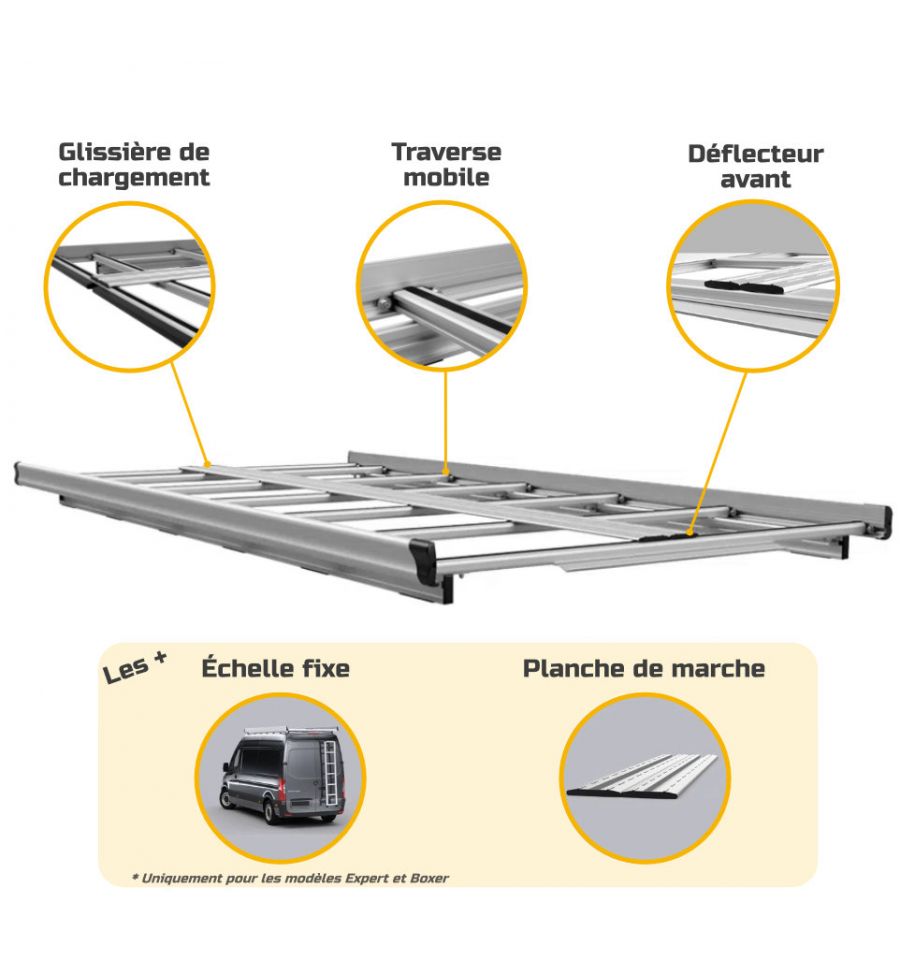 Glissière de chargement

Traverse mobile

Déflecteur avant

Les +

Échelle fixe

Planche de marche

* Uniquement pour les modèles Expert et Boxer