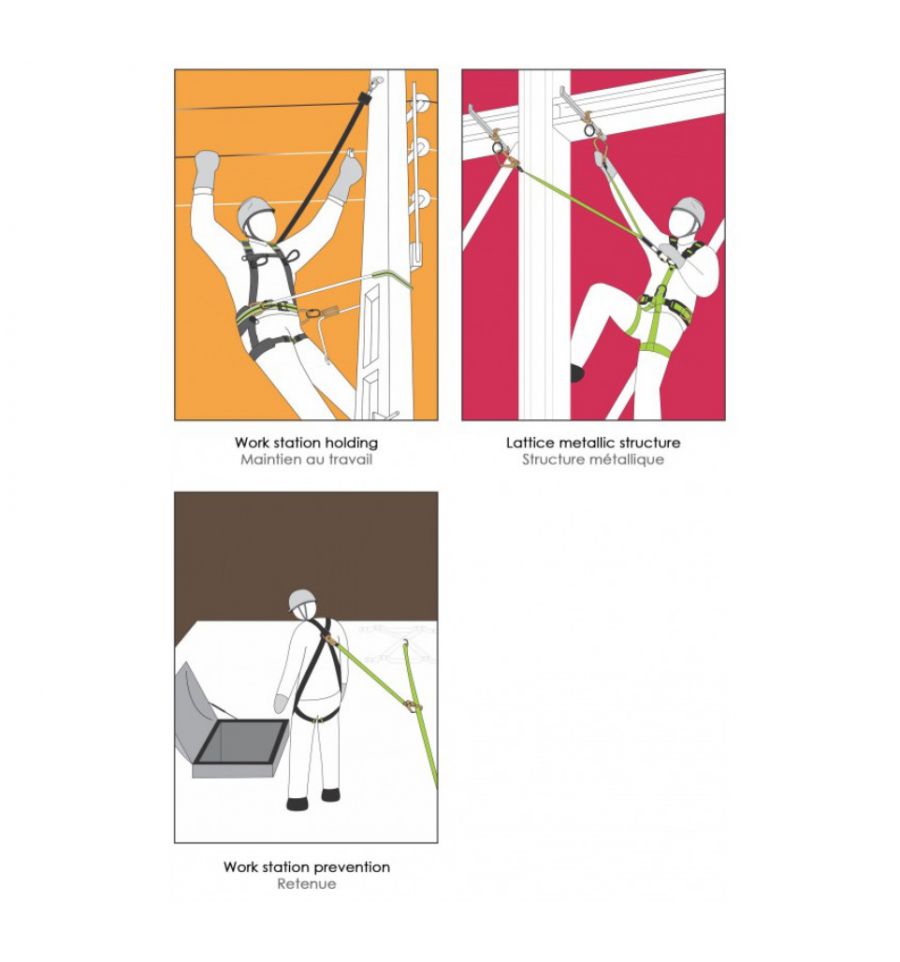 Work station holding
Maintien au travail

Lattice metallic structure
Structure métallique

Work station prevention
Retenue