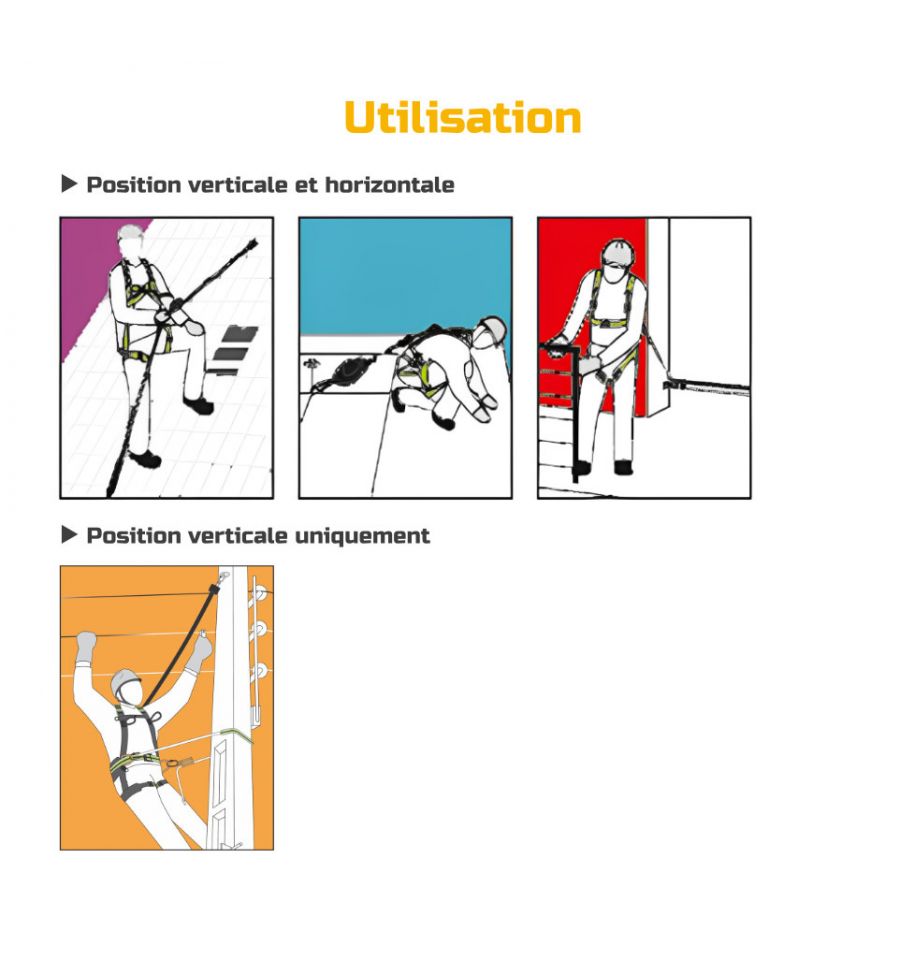 Utilisation

▶ Position verticale et horizontale

▶ Position verticale uniquement