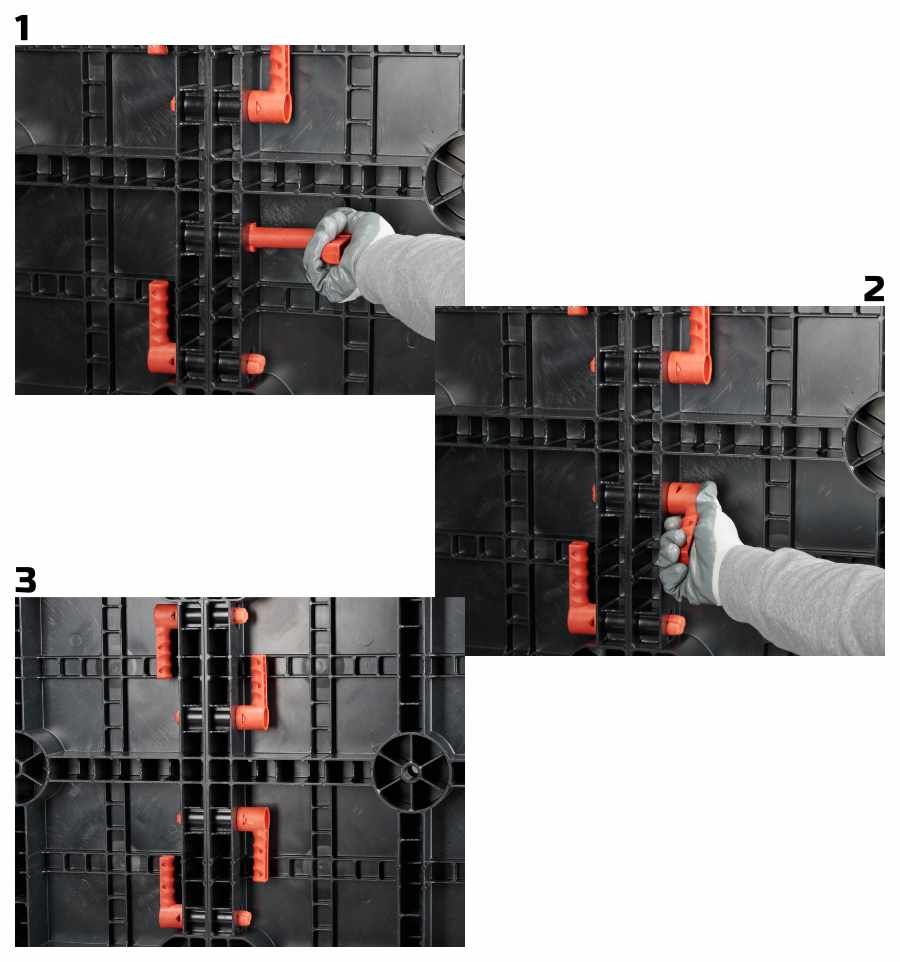 1

2

3