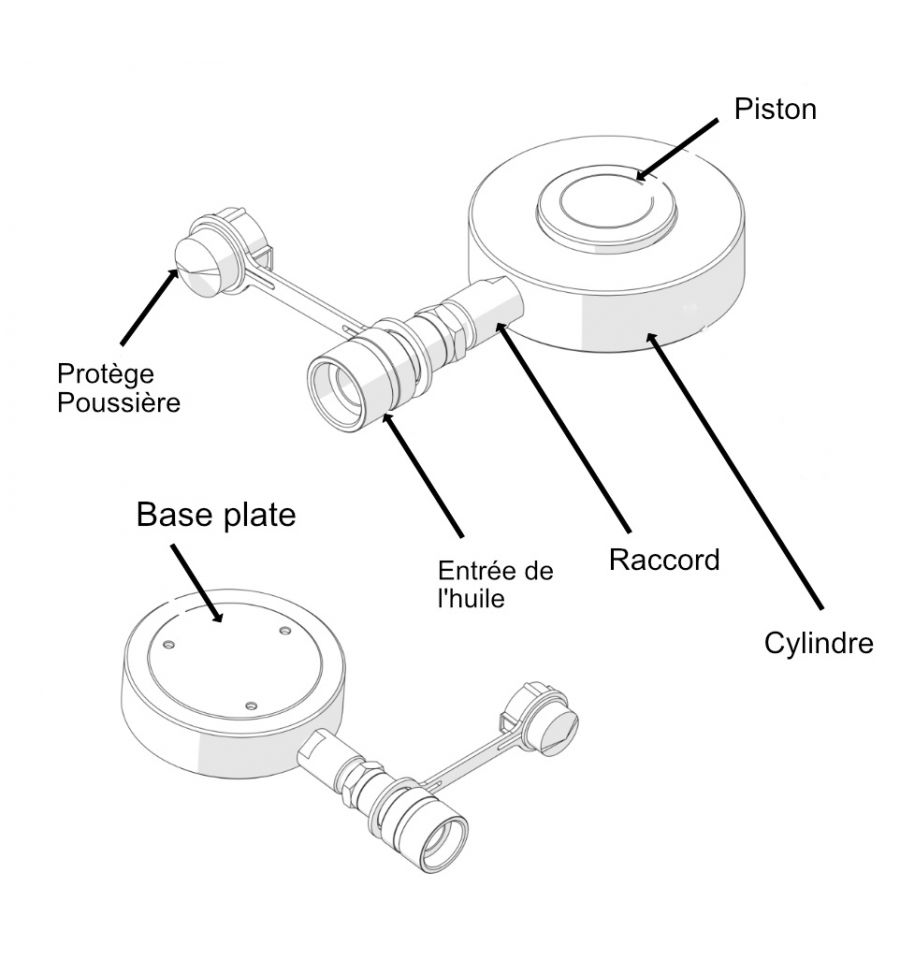 Piston

Protège
Poussière

Base plate

Entrée de
l'huile

Raccord

Cylindre