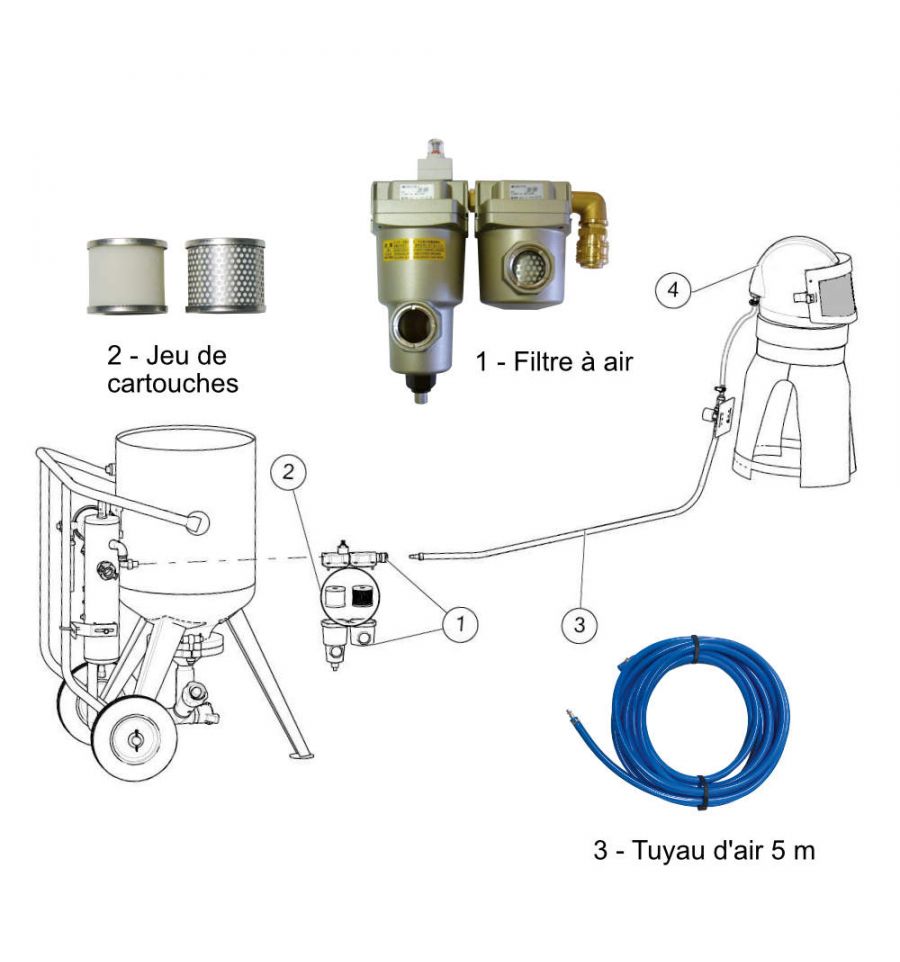 2 - Jeu de cartouches

1 - Filtre à air

4

2

1

3

3 - Tuyau d'air 5 m