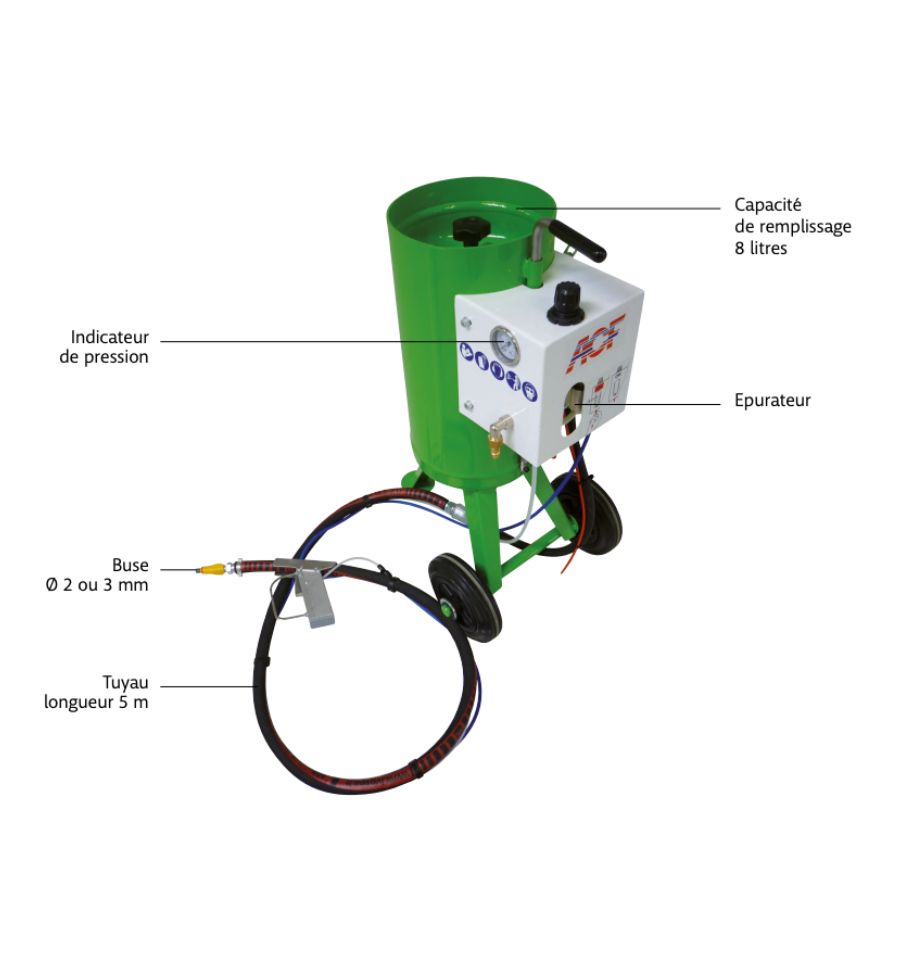 Capacité
de remplissage
8 litres

Indicateur
de pression

ACF

Epurateur

Buse
Ø 2 ou 3 mm

Tuyau
longueur 5 m