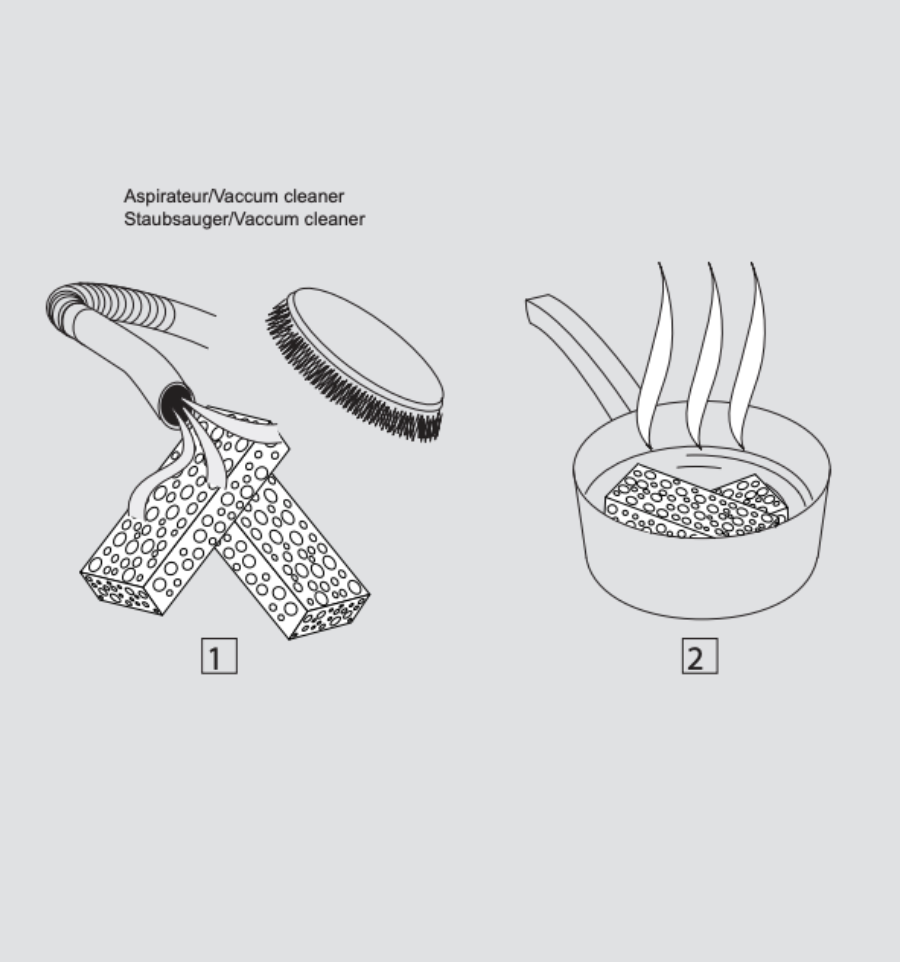 Aspirateur/Vaccum cleaner
Staubsauger/Vaccum cleaner

1

2