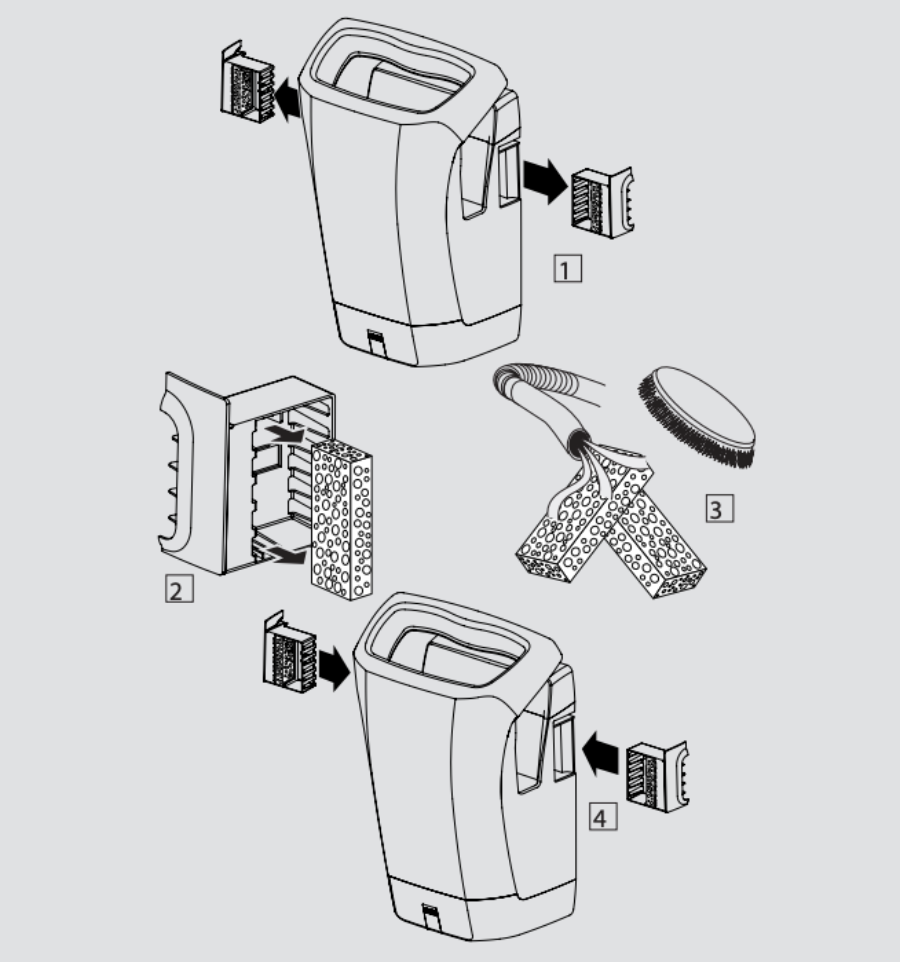 1

2

3

4