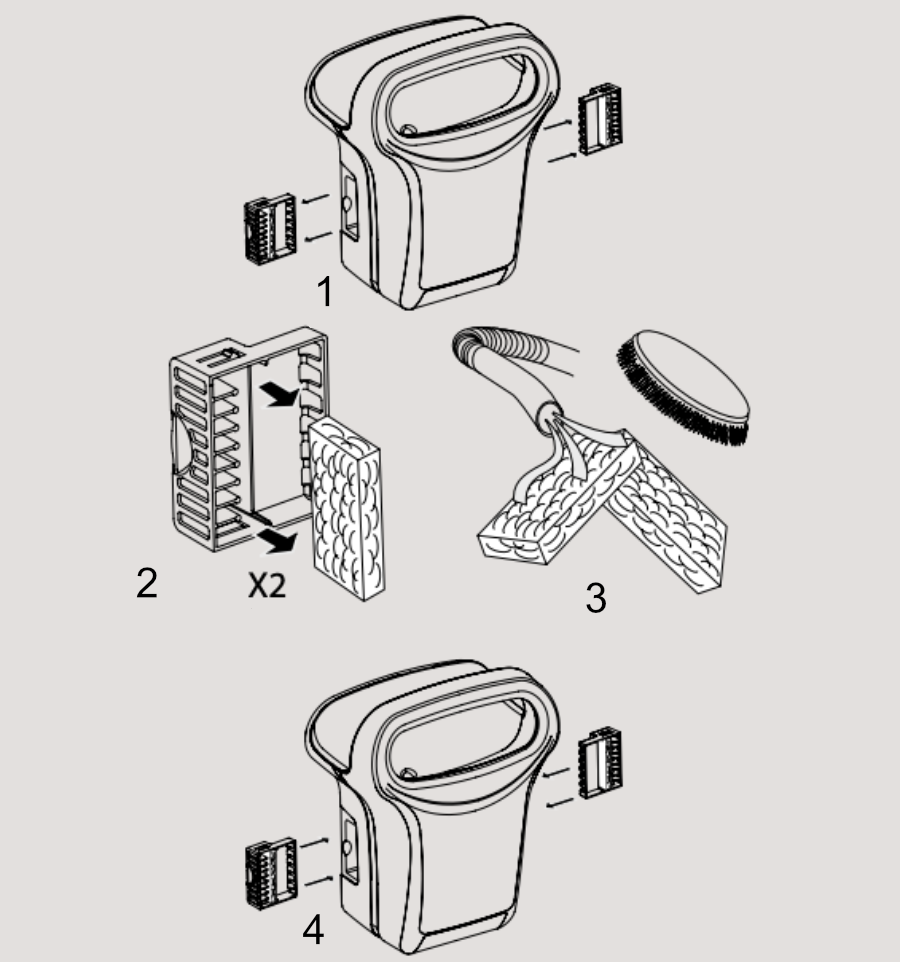 1

2

X2

3

4