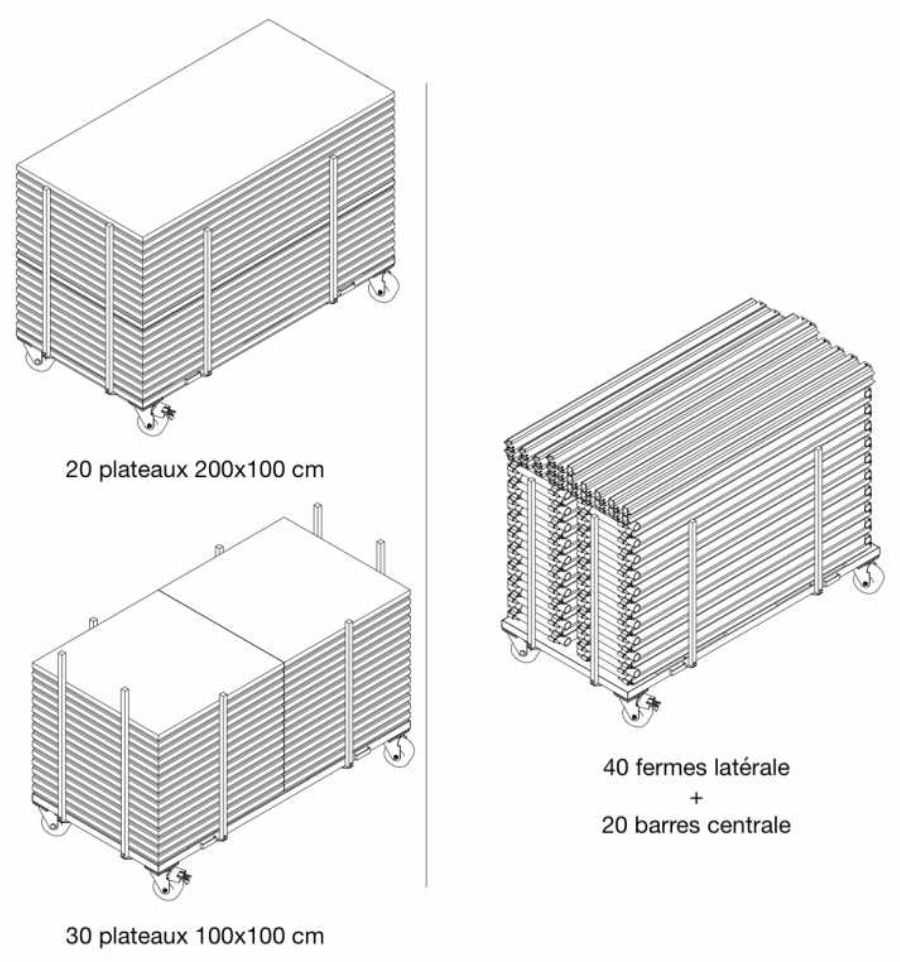 20 plateaux 200x100 cm

30 plateaux 100x100 cm

40 fermes latérale
+
20 barres centrale