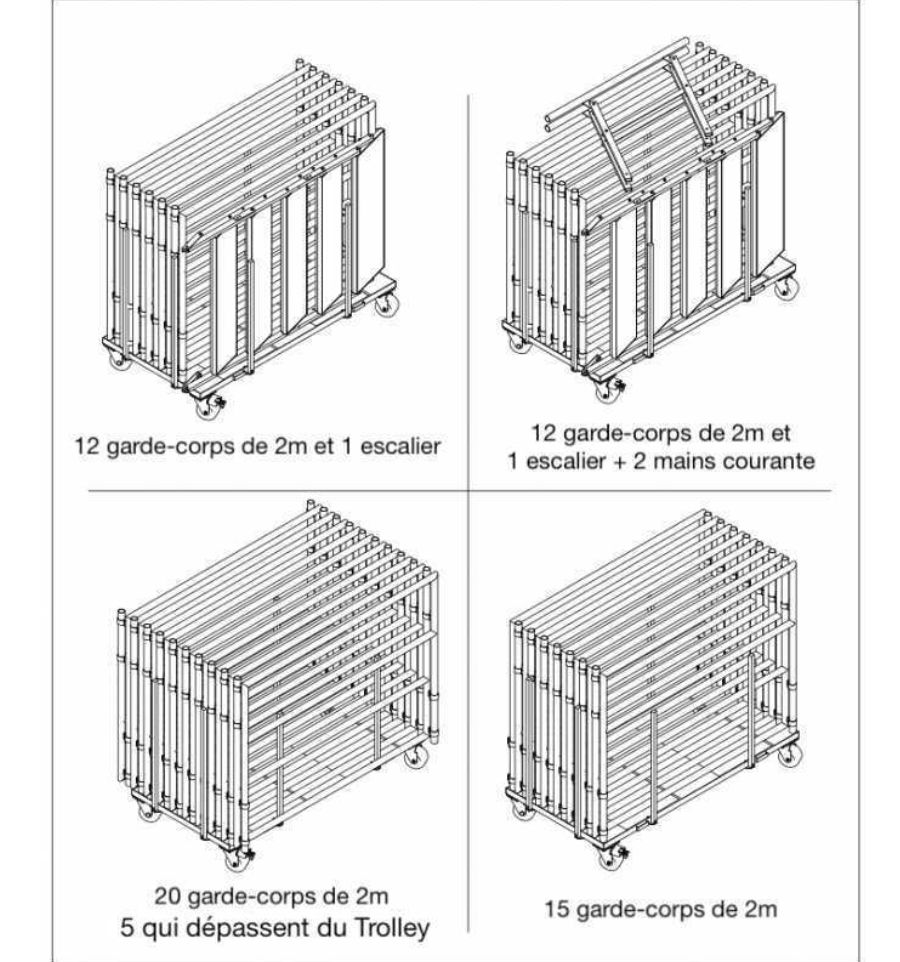 12 garde-corps de 2m et 1 escalier

12 garde-corps de 2m et
1 escalier + 2 mains courante

20 garde-corps de 2m
5 qui dépassent du Trolley

15 garde-corps de 2m