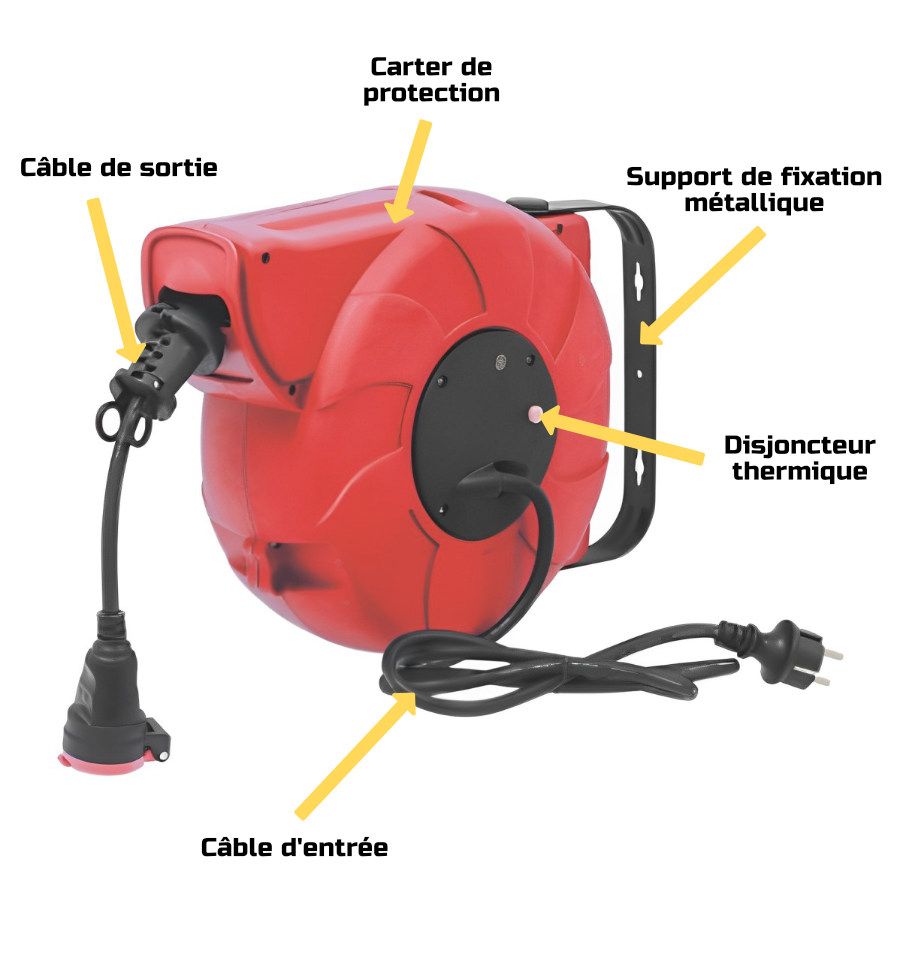 Carter de protection

Câble de sortie

Support de fixation métallique

Disjoncteur thermique

Câble d'entrée