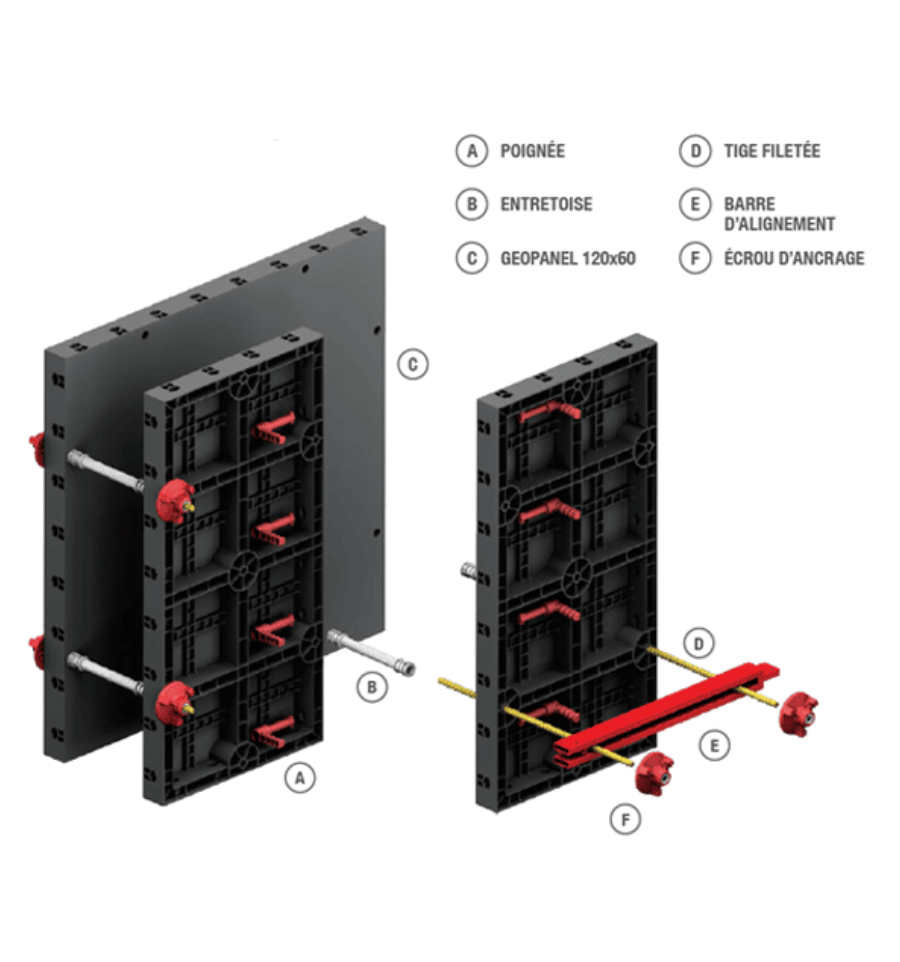 A POIGNÉE
B ENTRETOISE
C GEOPANEL 120x60
D TIGE FILETÉE
E BARRE D'ALIGNEMENT
F ÉCROU D'ANCRAGE

C
D
B
E
A
F